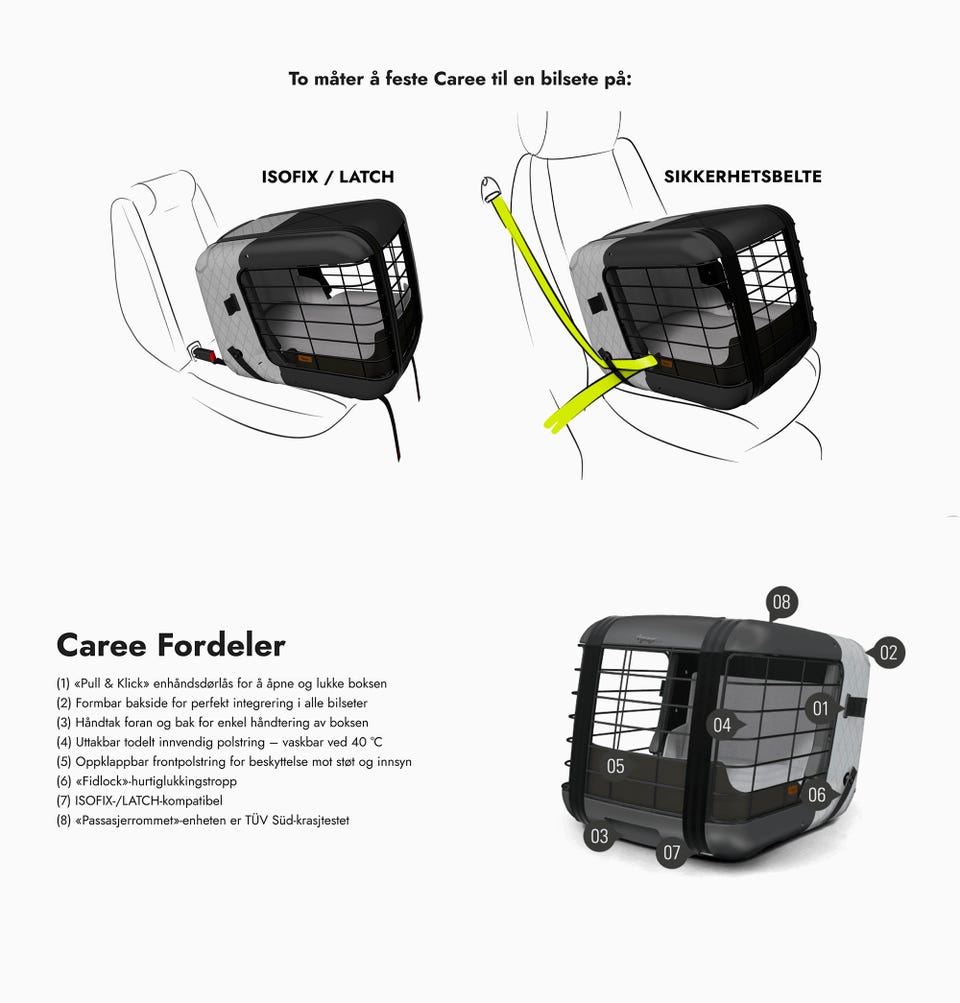 To måter å feste Caree til en bilsete på:

ISOFIX / LATCH

SIKKERHETSBELTE

Caree Fordeler

(1) «Pull & Klick» enhåndsdørlås for å åpne og lukke boksen
(2) Formbar bakside for perfekt integrering i alle bilseter
(3) Håndtak foran og bak for enkel håndtering av boksen
(4) Uttakbar todelt innvendig polstring – vaskbar ved 40 °C
(5) Oppklappbar frontpolstring for beskyttelse mot støt og innsyn
(6) «Fidlock»-hurtiglukkingstropp
(7) ISOFIX-/LATCH-kompatibel
(8) «Passasjerrommet»-enheten er TÜV Süd-krasjtestet

08
02
01
04
05
06
03
07