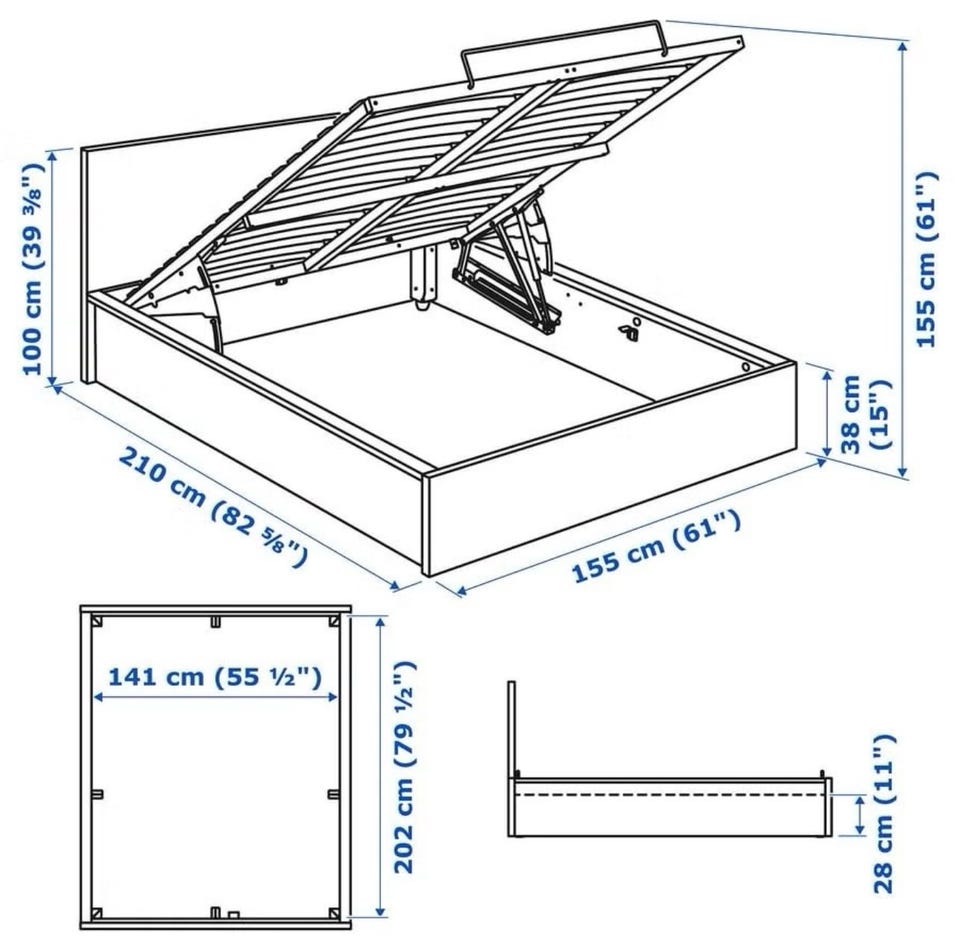 100 cm (39 ³⁄₈")

155 cm (61")

38 cm (15")

210 cm (82 ⁵⁄₈")

155 cm (61")

141 cm (55 ½")

202 cm (79 ½")

28 cm (11")