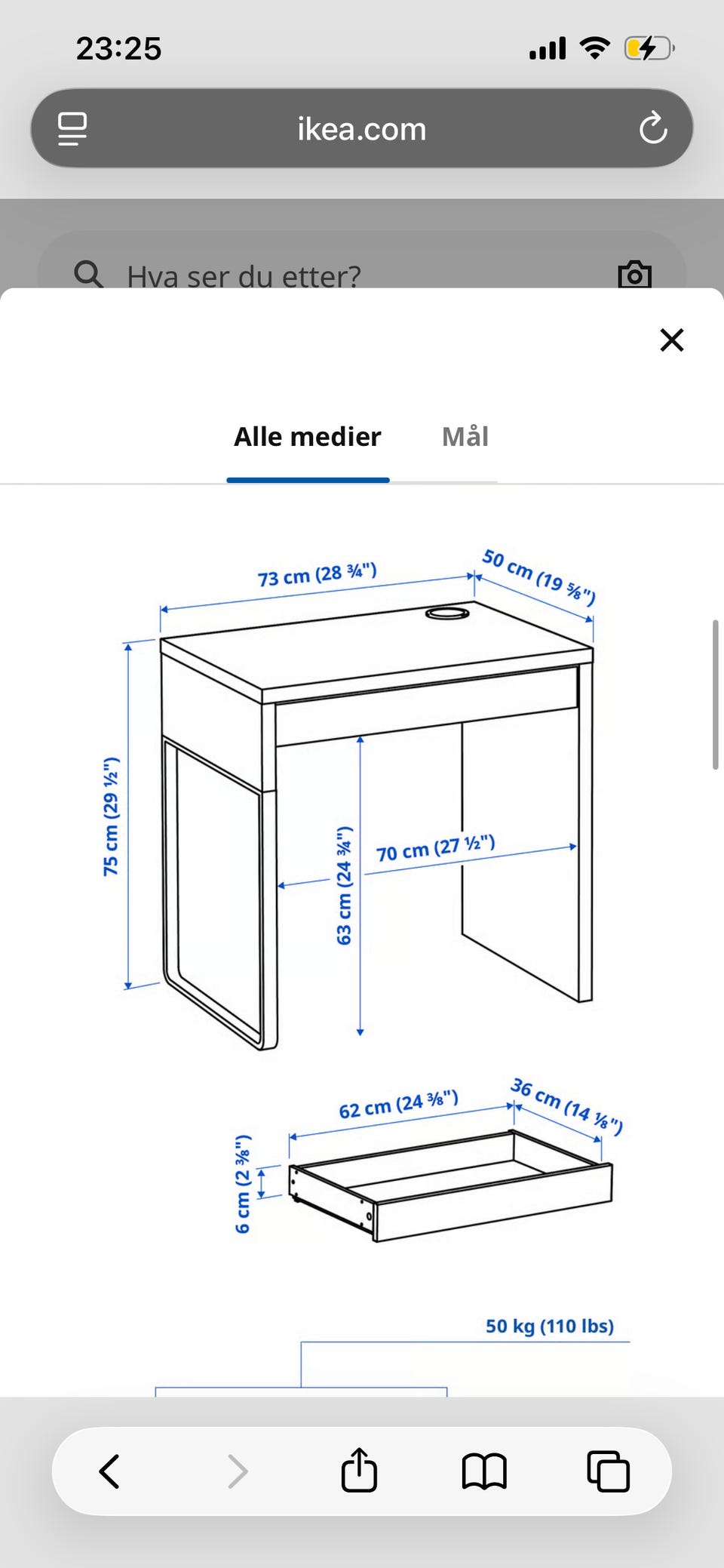 23:25

ikea.com

Hva ser du etter?

Alle medier Mål

73 cm (28 ¾")
50 cm (19 ⅝")
75 cm (29 ½")
63 cm (24 ¾")
70 cm (27 ½")

62 cm (24 ⅜")
36 cm (14 ⅛")
6 cm (2 ⅜")

50 kg (110 lbs)