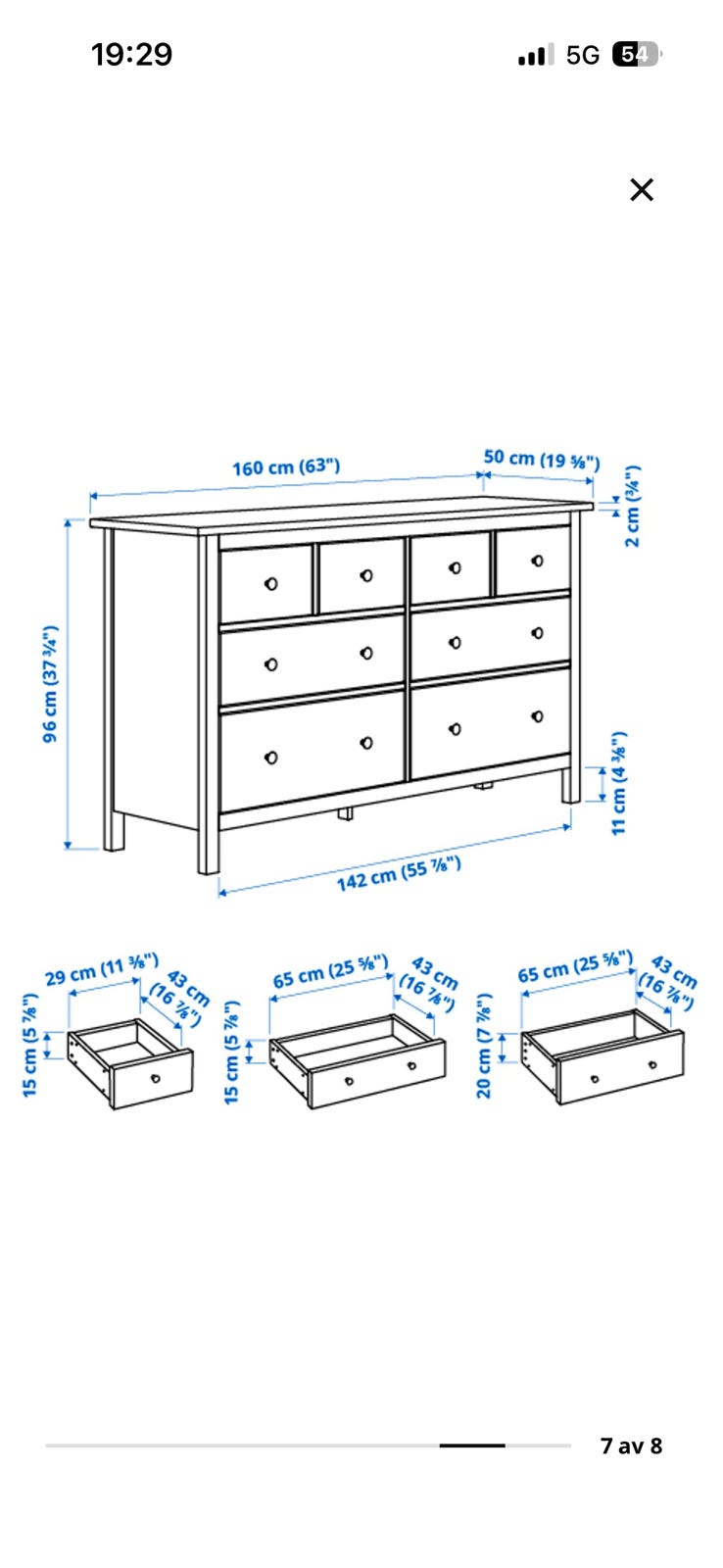 19:29

5G 54

×

160 cm (63")

50 cm (19 ⅝")

2 cm (¾")

96 cm (37 ¾")

11 cm (4 ⅜")

142 cm (55 ⅞")

29 cm (11 ⅜")

43 cm (16 ⅞")

15 cm (5 ⅞")

65 cm (25 ⅝")

43 cm (16 ⅞")

15 cm (5 ⅞")

65 cm (25 ⅝")

43 cm (16 ⅞")

20 cm (7 ⅞")

7 av 8