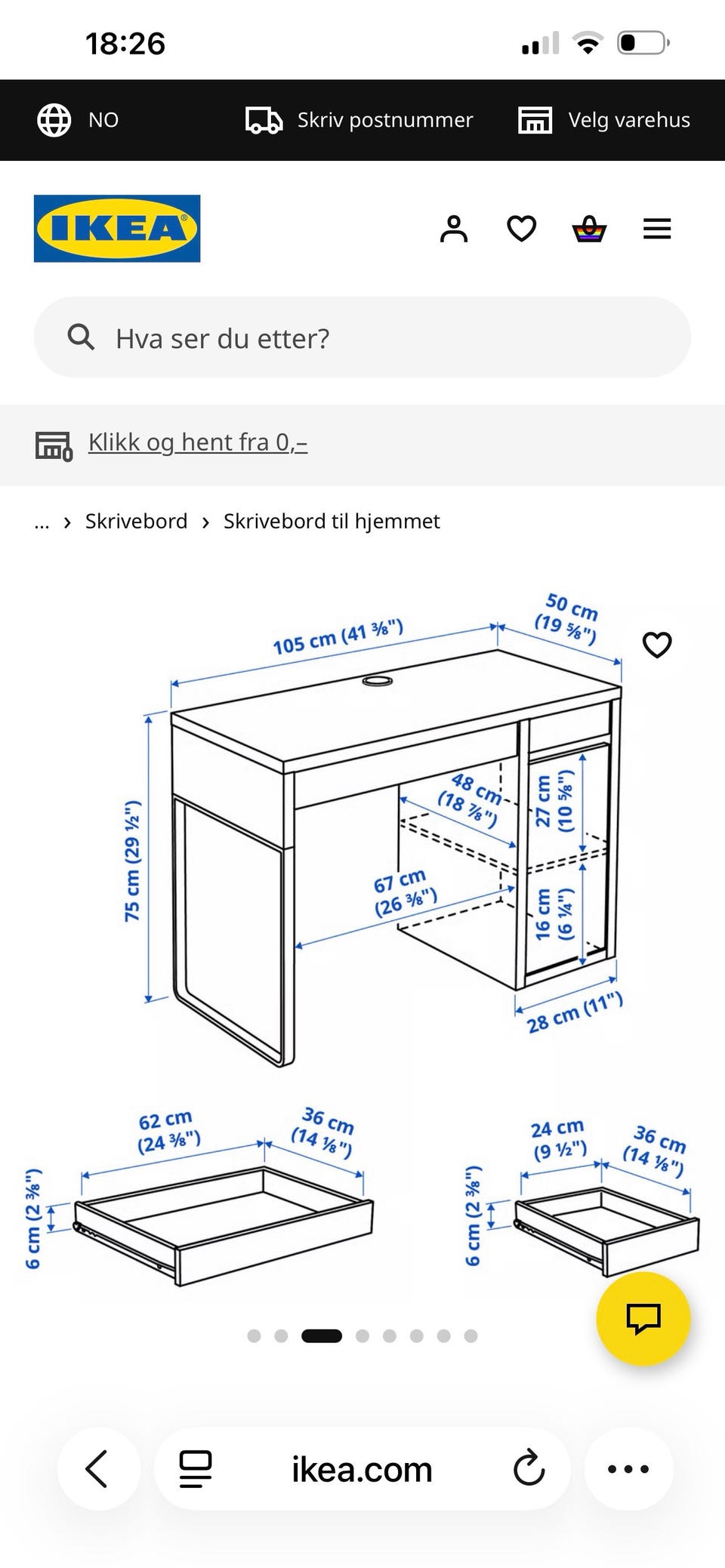 18:26

NO Skriv postnummer Velg varehus

IKEA

Hva ser du etter?

Klikk og hent fra 0,–

... › Skrivebord › Skrivebord til hjemmet

105 cm (41 ⅜")
50 cm (19 ⅝")
75 cm (29 ½")
48 cm (18 ⅞")
27 cm (10 ⅝")
67 cm (26 ⅜")
16 cm (6 ¼")
28 cm (11")

62 cm (24 ⅜")
36 cm (14 ⅛")
6 cm (2 ⅜")

24 cm (9 ½")
36 cm (14 ⅛")
6 cm (2 ⅜")

ikea.com