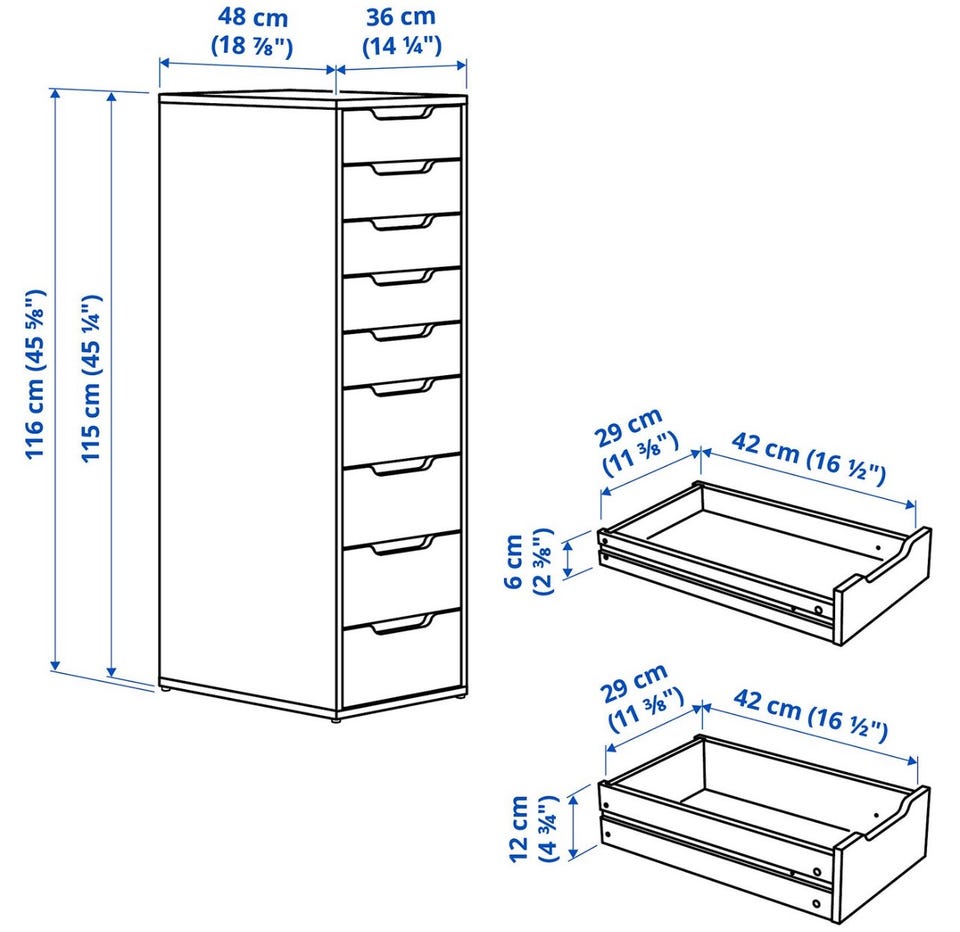 48 cm
(18 ⅞")

36 cm
(14 ¼")

116 cm (45 ⅝")

115 cm (45 ¼")

29 cm
(11 ⅜")

42 cm (16 ½")

6 cm
(2 ⅜")

29 cm
(11 ⅜")

42 cm (16 ½")

12 cm
(4 ¾")