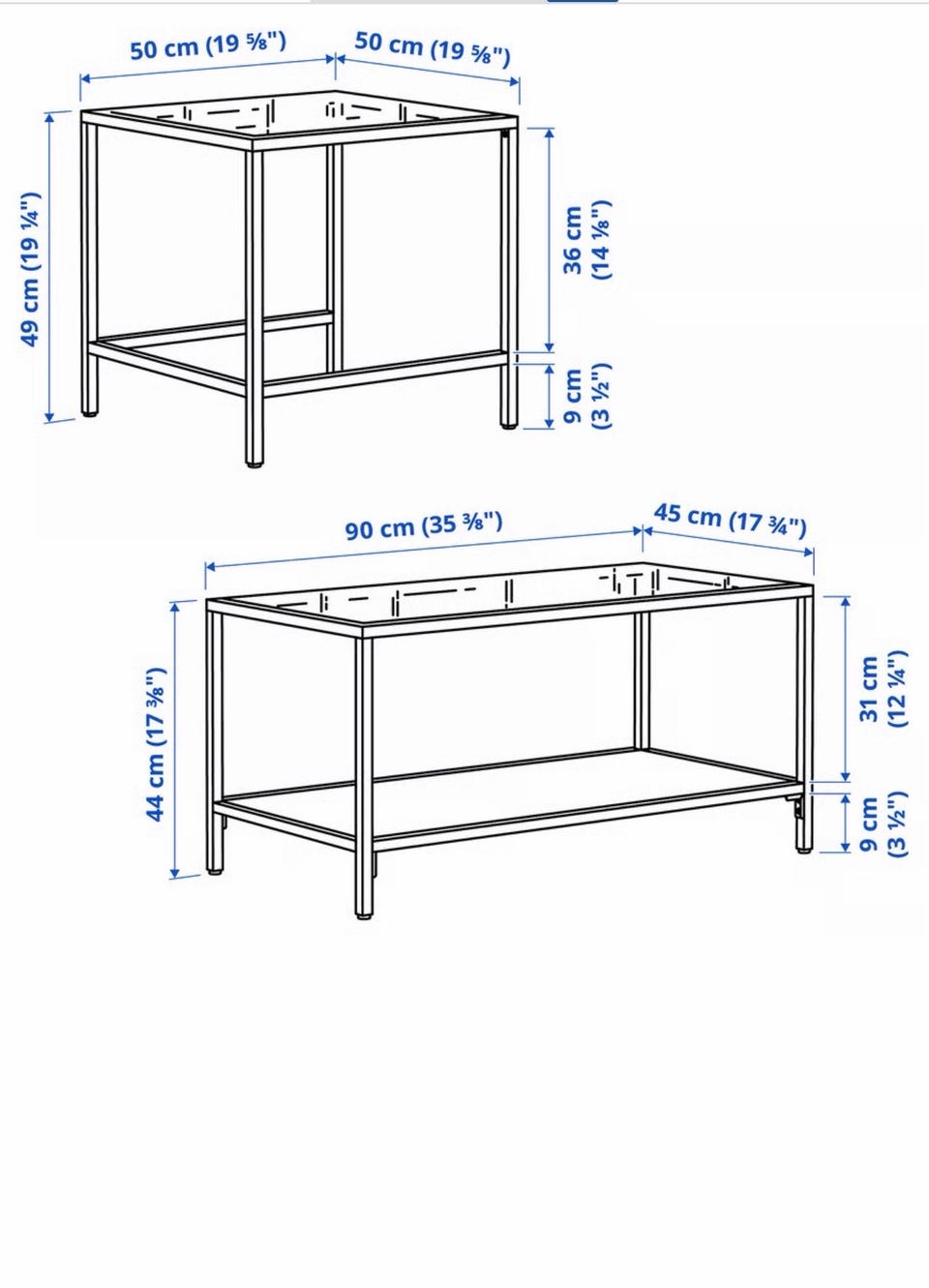 50 cm (19 ⅝")
50 cm (19 ⅝")
49 cm (19 ¼")
36 cm (14 ⅛")
9 cm (3 ½")

90 cm (35 ⅜")
45 cm (17 ¾")
44 cm (17 ⅜")
31 cm (12 ¼")
9 cm (3 ½")