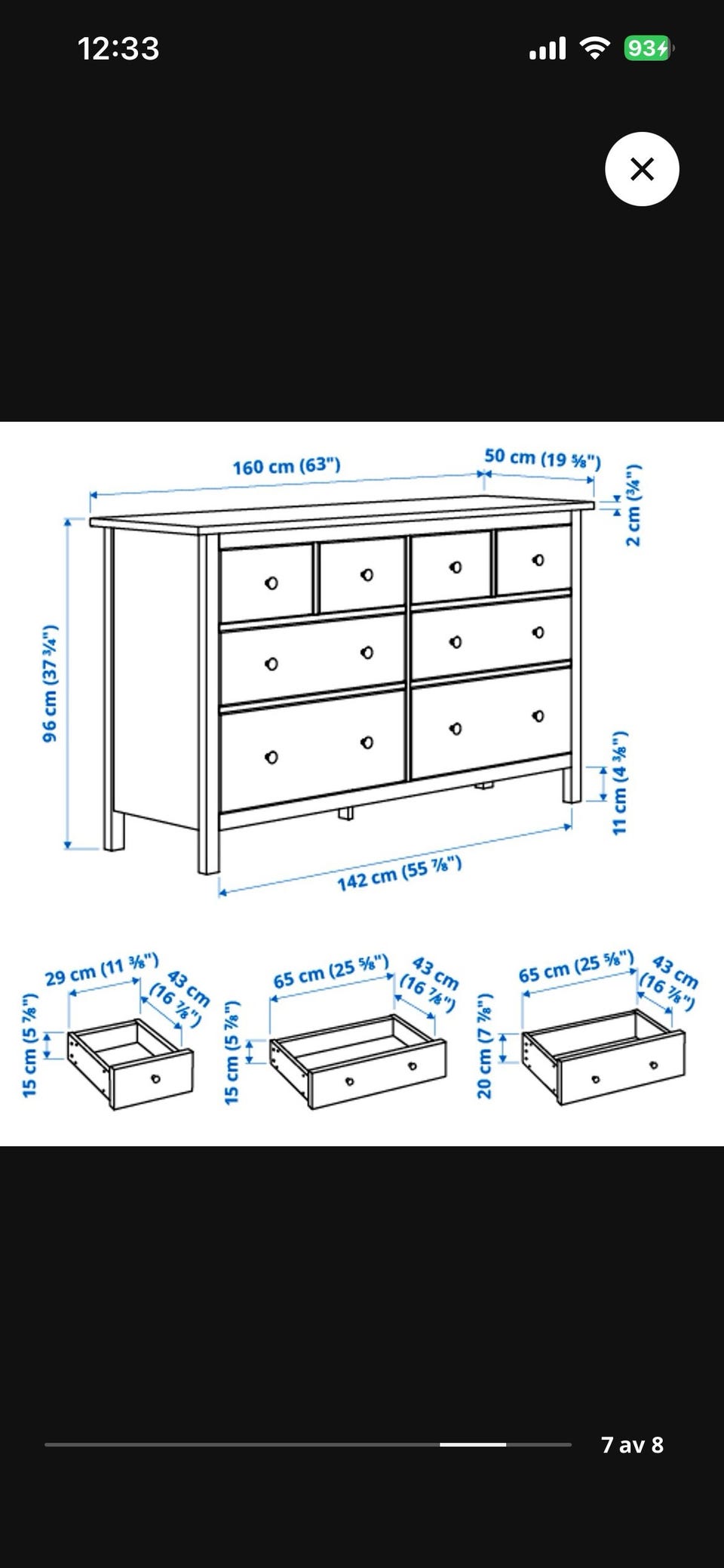 12:33

93

160 cm (63")

50 cm (19 ⅝")

2 cm (¾")

96 cm (37 ¾")

11 cm (4 ⅜")

142 cm (55 ⅞")

29 cm (11 ⅜")

43 cm (16 ⅞")

15 cm (5 ⅞")

65 cm (25 ⅝")

43 cm (16 ⅞")

15 cm (5 ⅞")

65 cm (25 ⅝")

43 cm (16 ⅞")

20 cm (7 ⅞")

7 av 8