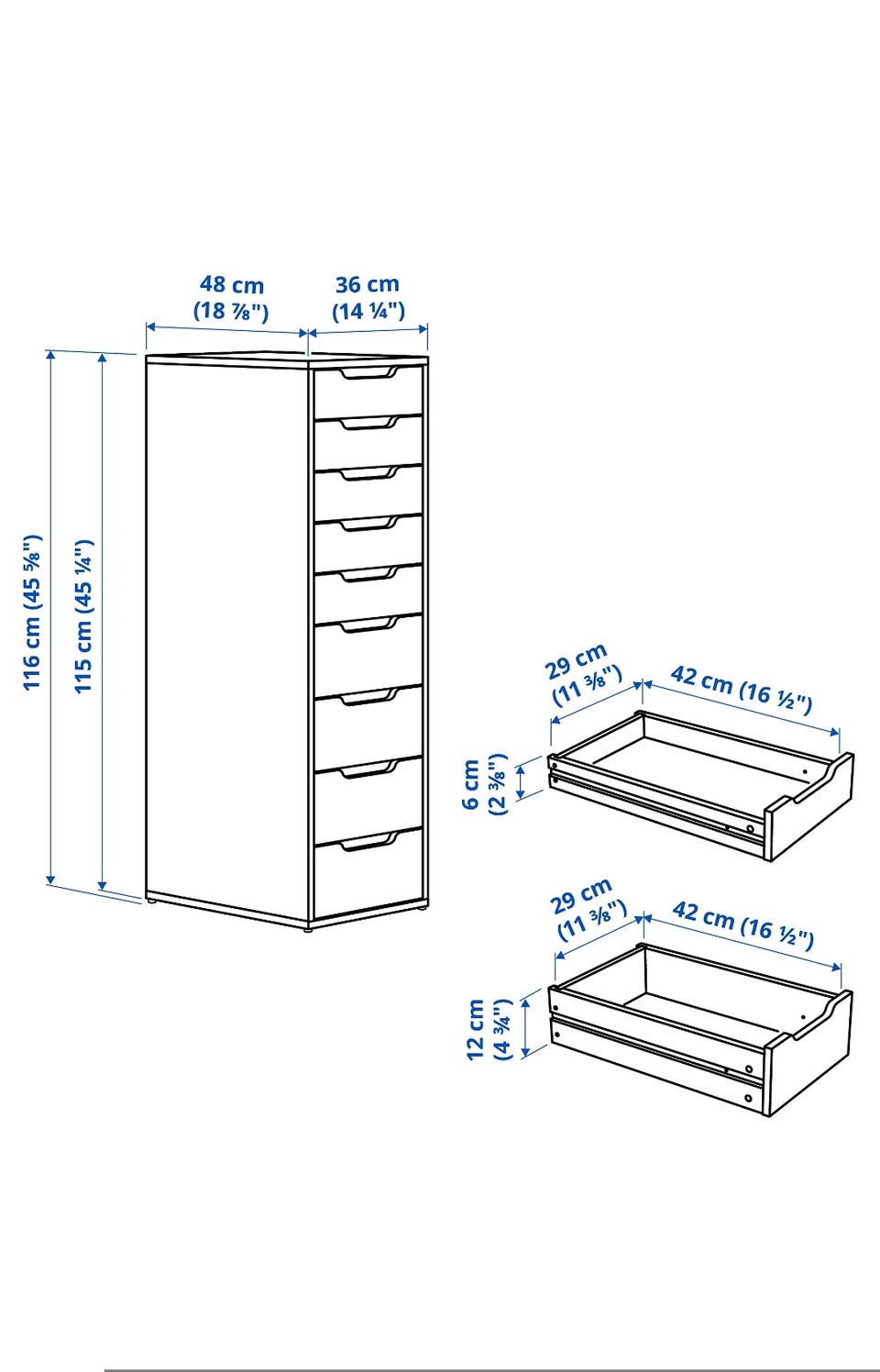 48 cm
(18 ⅞")

36 cm
(14 ¼")

116 cm (45 ⅝")

115 cm (45 ¼")

29 cm
(11 ⅜")

42 cm (16 ½")

6 cm
(2 ⅜")

29 cm
(11 ⅜")

42 cm (16 ½")

12 cm
(4 ¾")