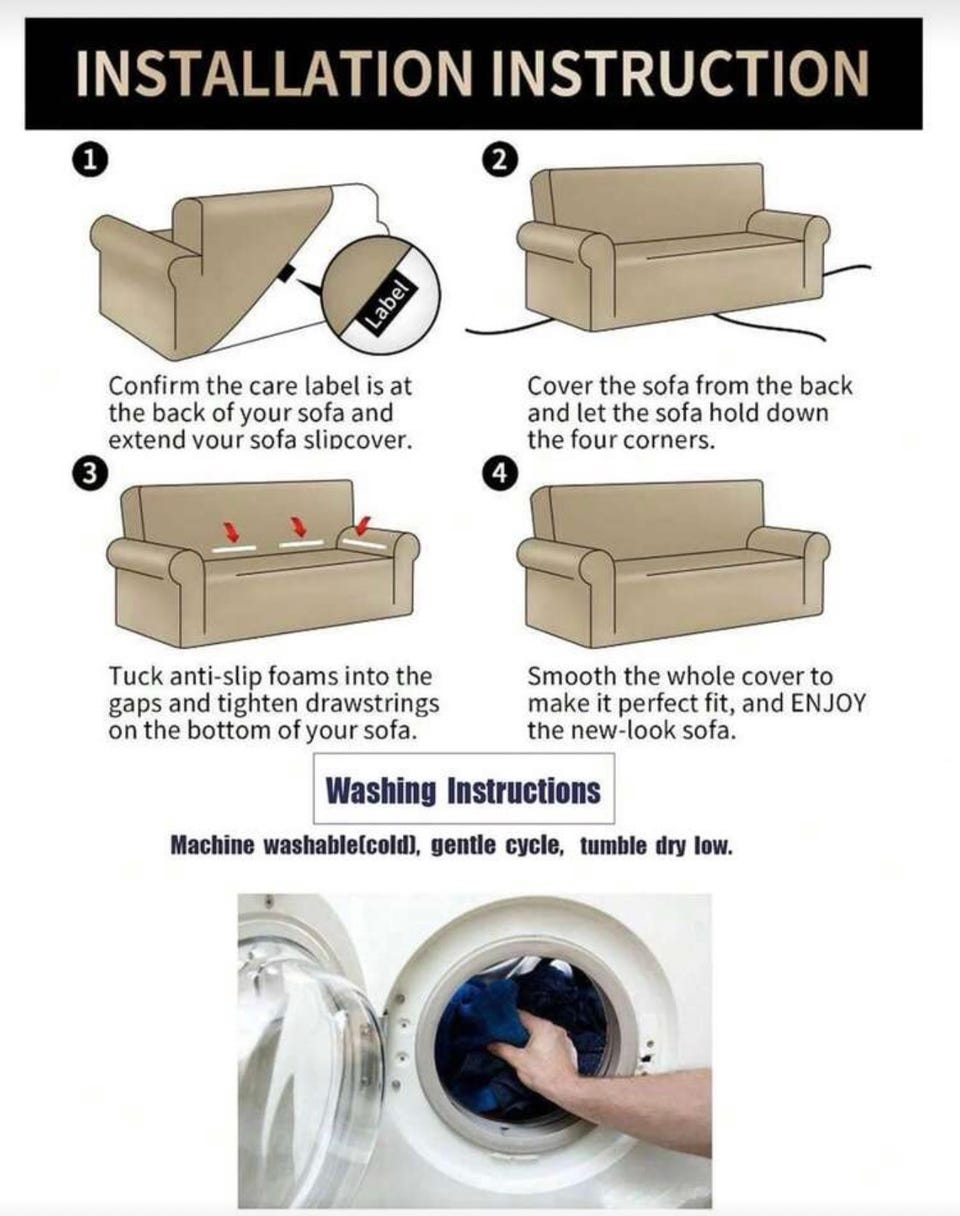 INSTALLATION INSTRUCTION

1

Label

Confirm the care label is at the back of your sofa and extend your sofa slipcover.

2

Cover the sofa from the back and let the sofa hold down the four corners.

3

Tuck anti-slip foams into the gaps and tighten drawstrings on the bottom of your sofa.

4

Smooth the whole cover to make it perfect fit, and ENJOY the new-look sofa.

Washing Instructions

Machine washable(cold), gentle cycle, tumble dry low.