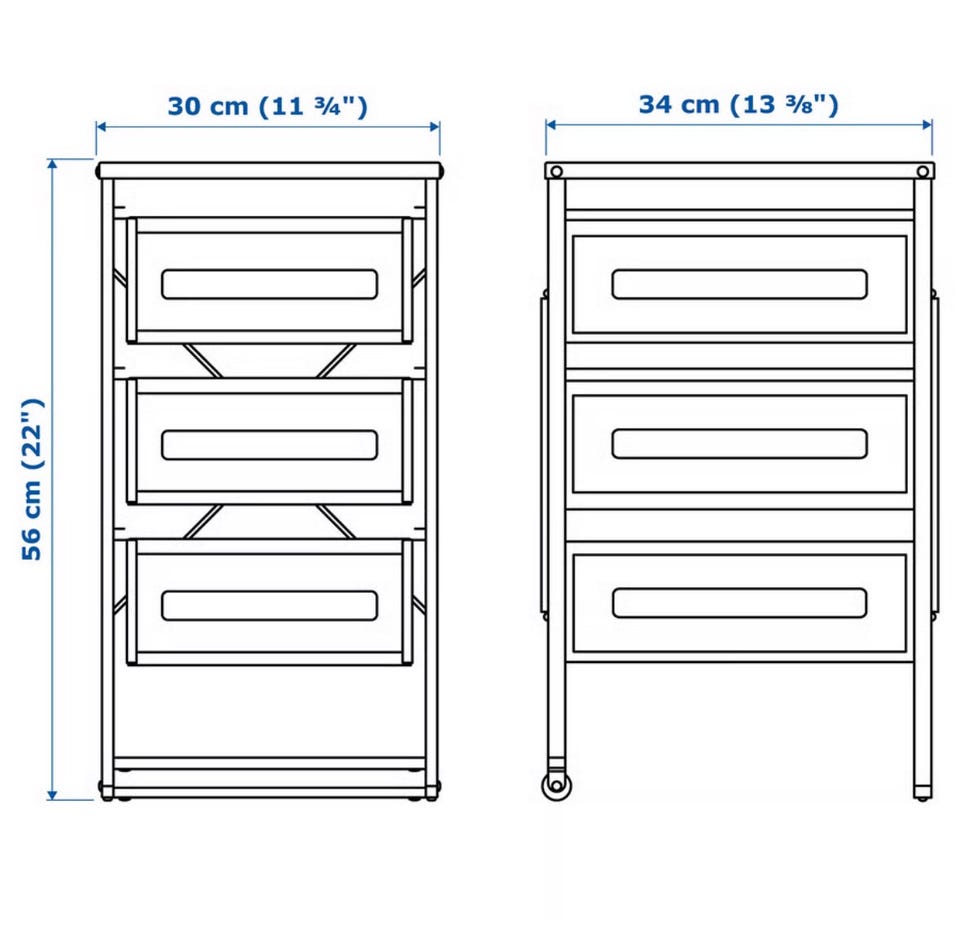 30 cm (11 ¾")

34 cm (13 ⅜")

56 cm (22")