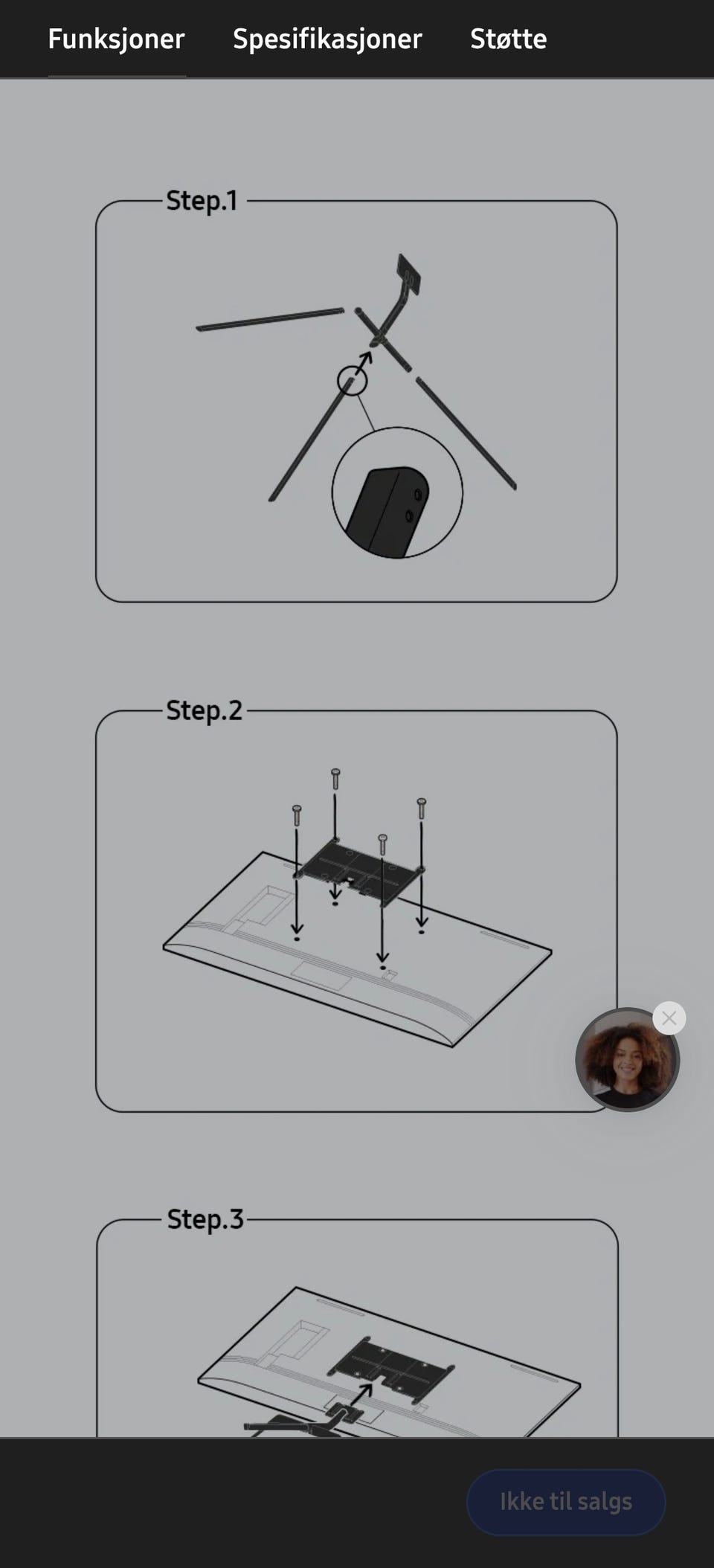 Funksjoner Spesifikasjoner Støtte

Step.1

Step.2

Step.3

Ikke til salgs