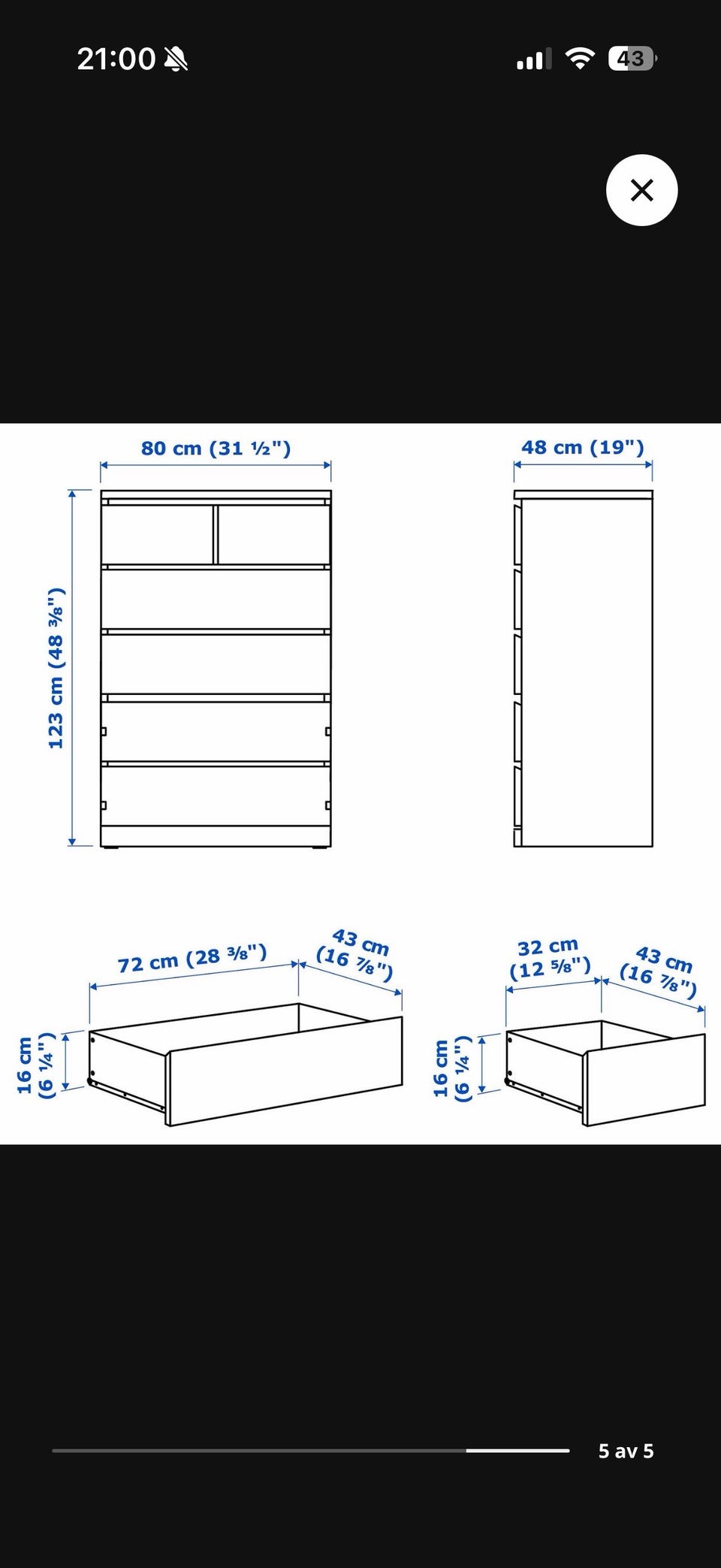 21:00

43

80 cm (31 ½")

48 cm (19")

123 cm (48 ⅜")

72 cm (28 ⅜")

43 cm (16 ⅞")

16 cm (6 ¼")

32 cm (12 ⅝")

43 cm (16 ⅞")

16 cm (6 ¼")

5 av 5