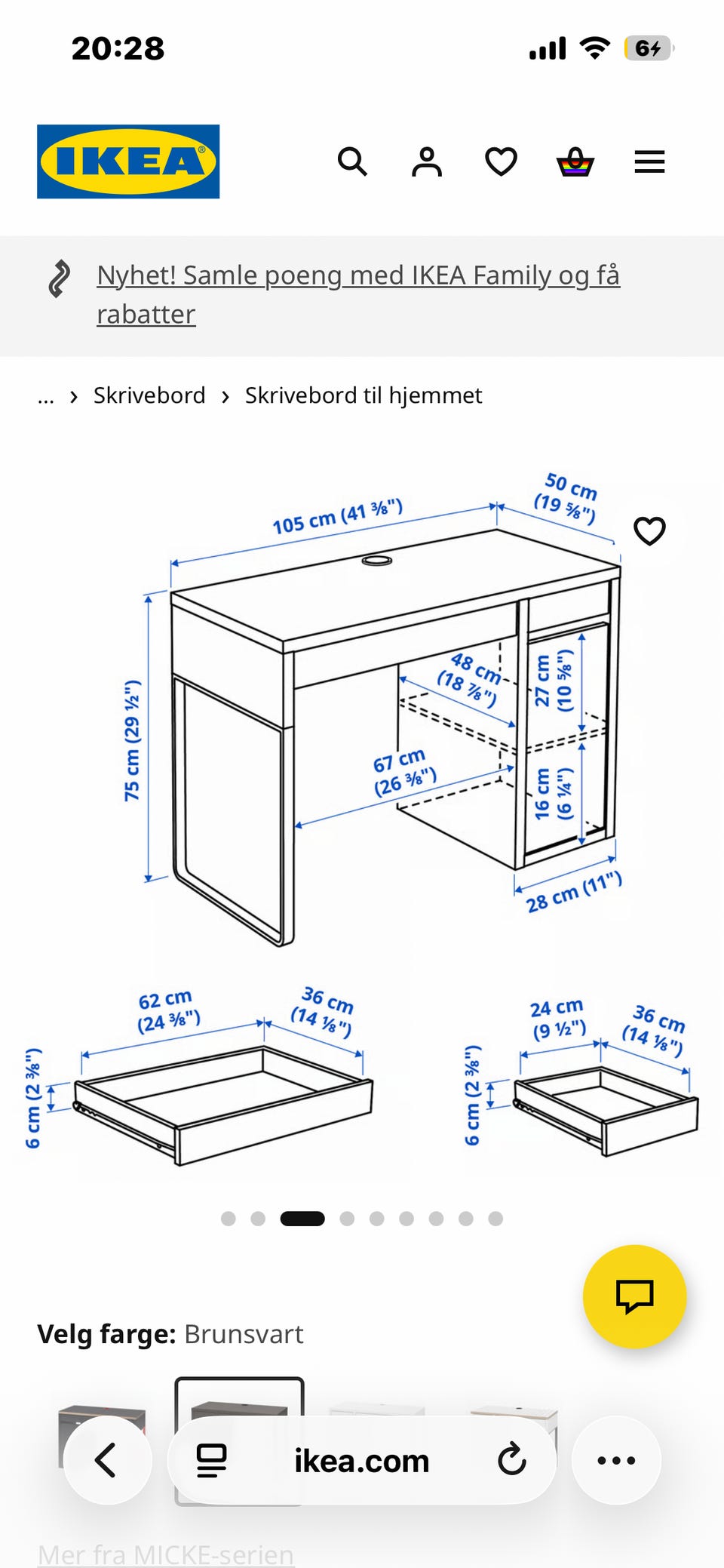 20:28

64

IKEA

Nyhet! Samle poeng med IKEA Family og få rabatter

... › Skrivebord › Skrivebord til hjemmet

105 cm (41 ⅜")
50 cm (19 ⅝")
75 cm (29 ½")
48 cm (18 ⅞")
27 cm (10 ⅝")
67 cm (26 ⅜")
16 cm (6 ¼")
28 cm (11")

62 cm (24 ⅜")
36 cm (14 ⅛")
6 cm (2 ⅜")

24 cm (9 ½")
36 cm (14 ⅛")
6 cm (2 ⅜")

Velg farge: Brunsvart

ikea.com

Mer fra MICKE-serien