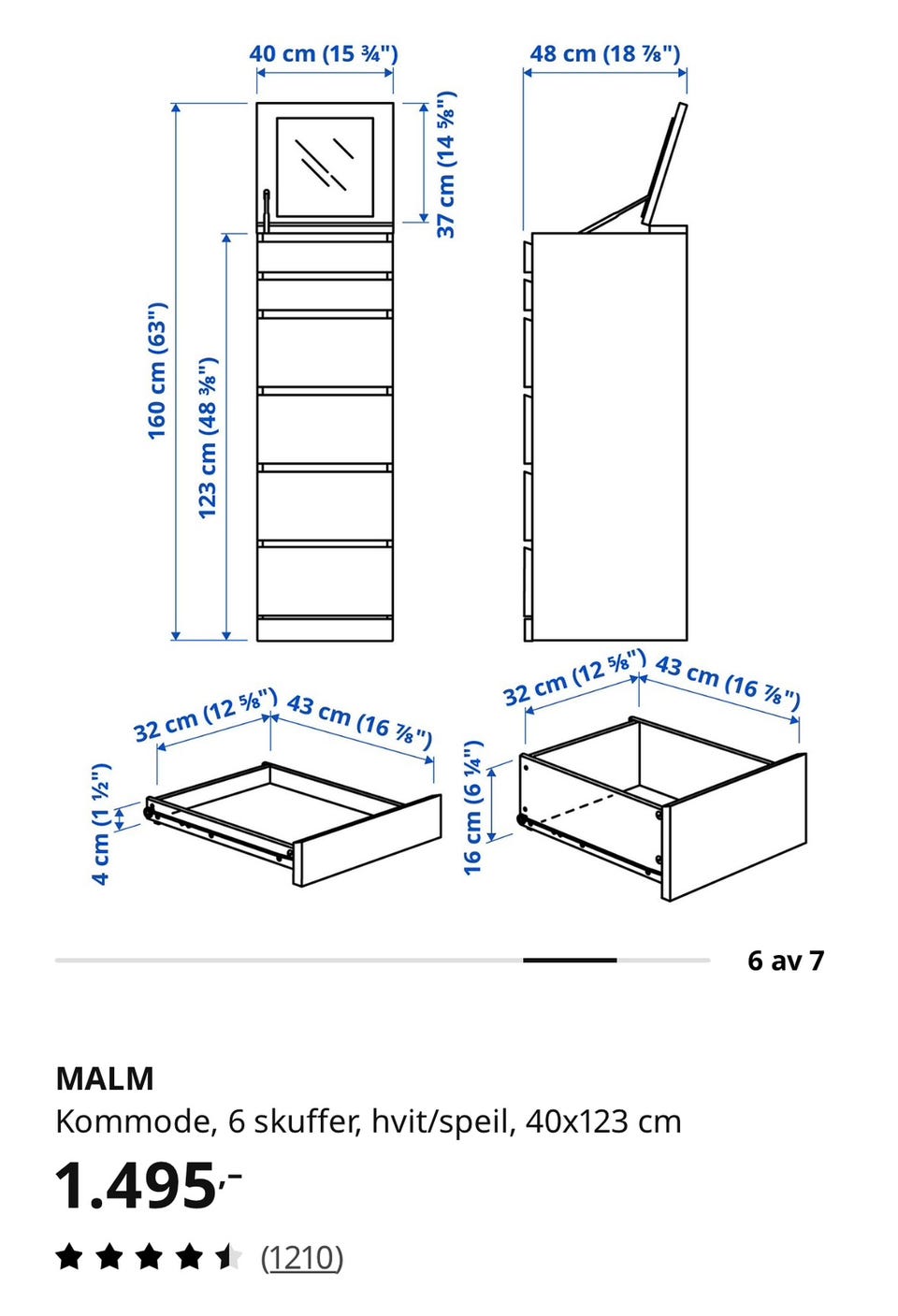 40 cm (15 ¾")

48 cm (18 ⅞")

37 cm (14 ⅝")

160 cm (63")

123 cm (48 ⅜")

32 cm (12 ⅝")

43 cm (16 ⅞")

4 cm (1 ½")

32 cm (12 ⅝")

43 cm (16 ⅞")

16 cm (6 ¼")

6 av 7

MALM
Kommode, 6 skuffer, hvit/speil, 40x123 cm

1.495,-

(1210)