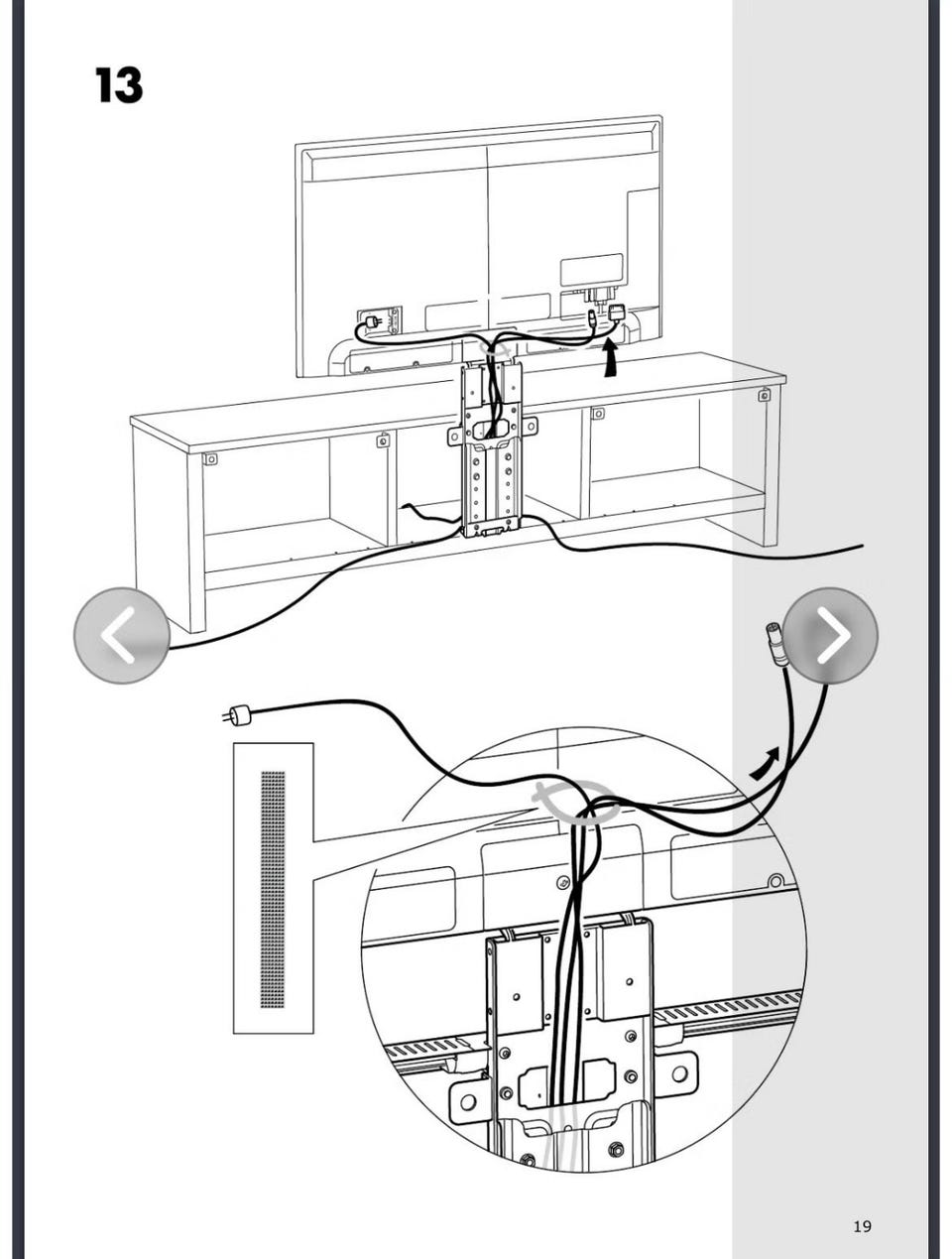 13

19