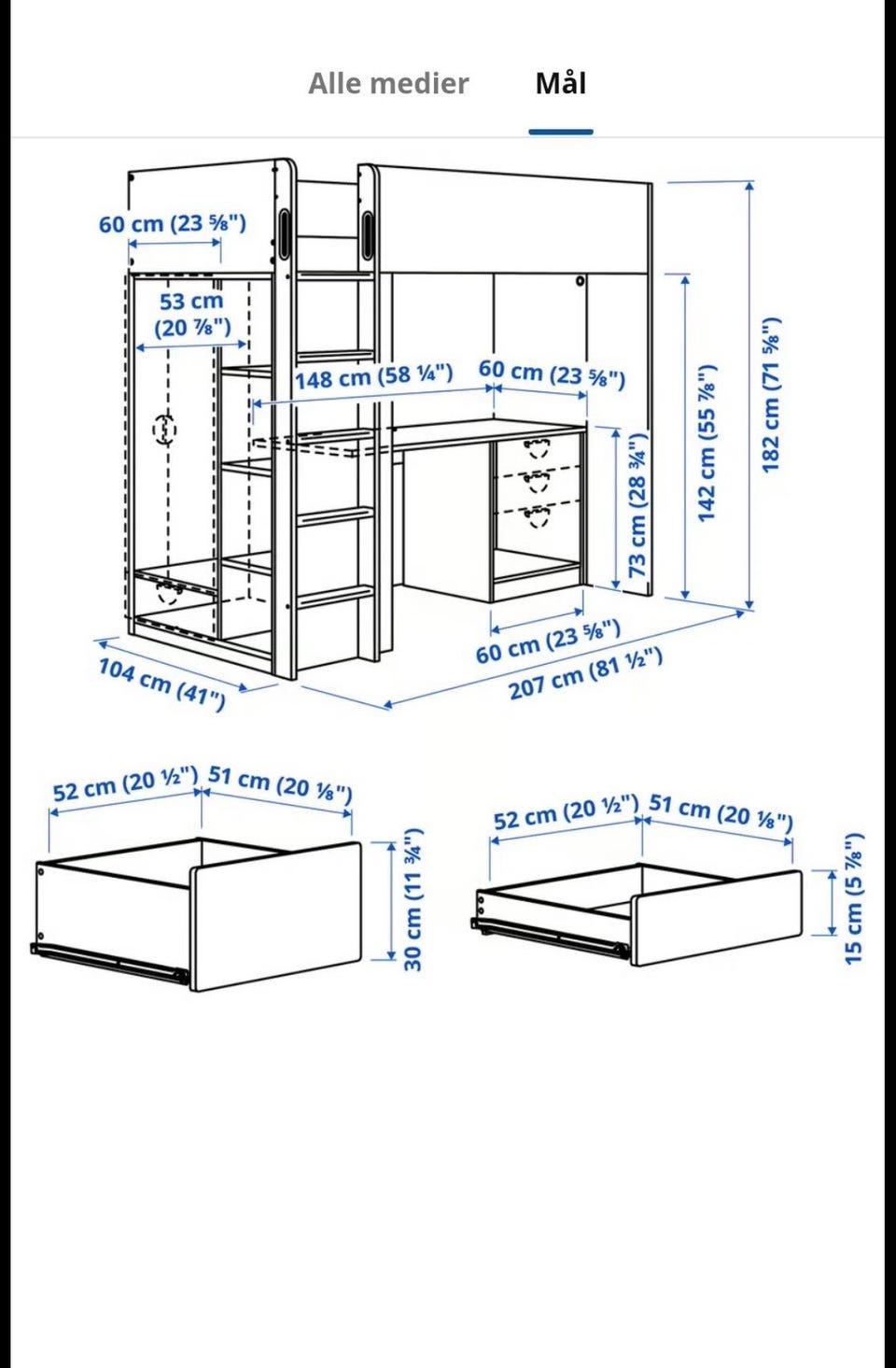 Alle medier Mål

60 cm (23 ⅝")
53 cm (20 ⅞")
148 cm (58 ¼")
60 cm (23 ⅝")
73 cm (28 ¾")
142 cm (55 ⅞")
182 cm (71 ⅝")
60 cm (23 ⅝")
207 cm (81 ½")
104 cm (41")

52 cm (20 ½") 51 cm (20 ⅛")
30 cm (11 ¾")

52 cm (20 ½") 51 cm (20 ⅛")
15 cm (5 ⅞")