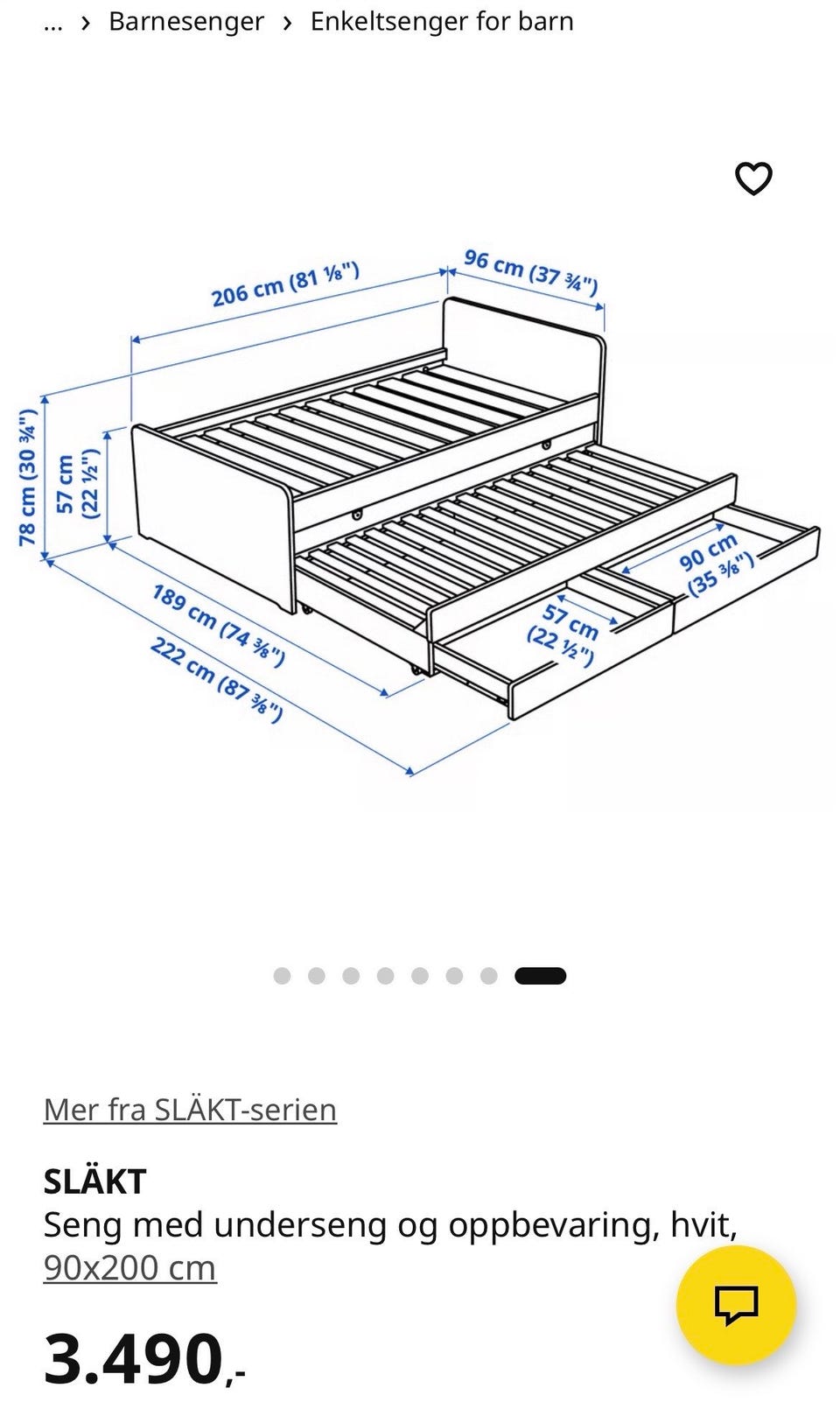 ... › Barnesenger › Enkeltsenger for barn

206 cm (81 ⅛")
96 cm (37 ¾")
78 cm (30 ¾")
57 cm (22 ½")
189 cm (74 ⅜")
222 cm (87 ⅜")
57 cm (22 ½")
90 cm (35 ⅜")

Mer fra SLÄKT-serien

SLÄKT
Seng med underseng og oppbevaring, hvit, 90x200 cm

3.490,-