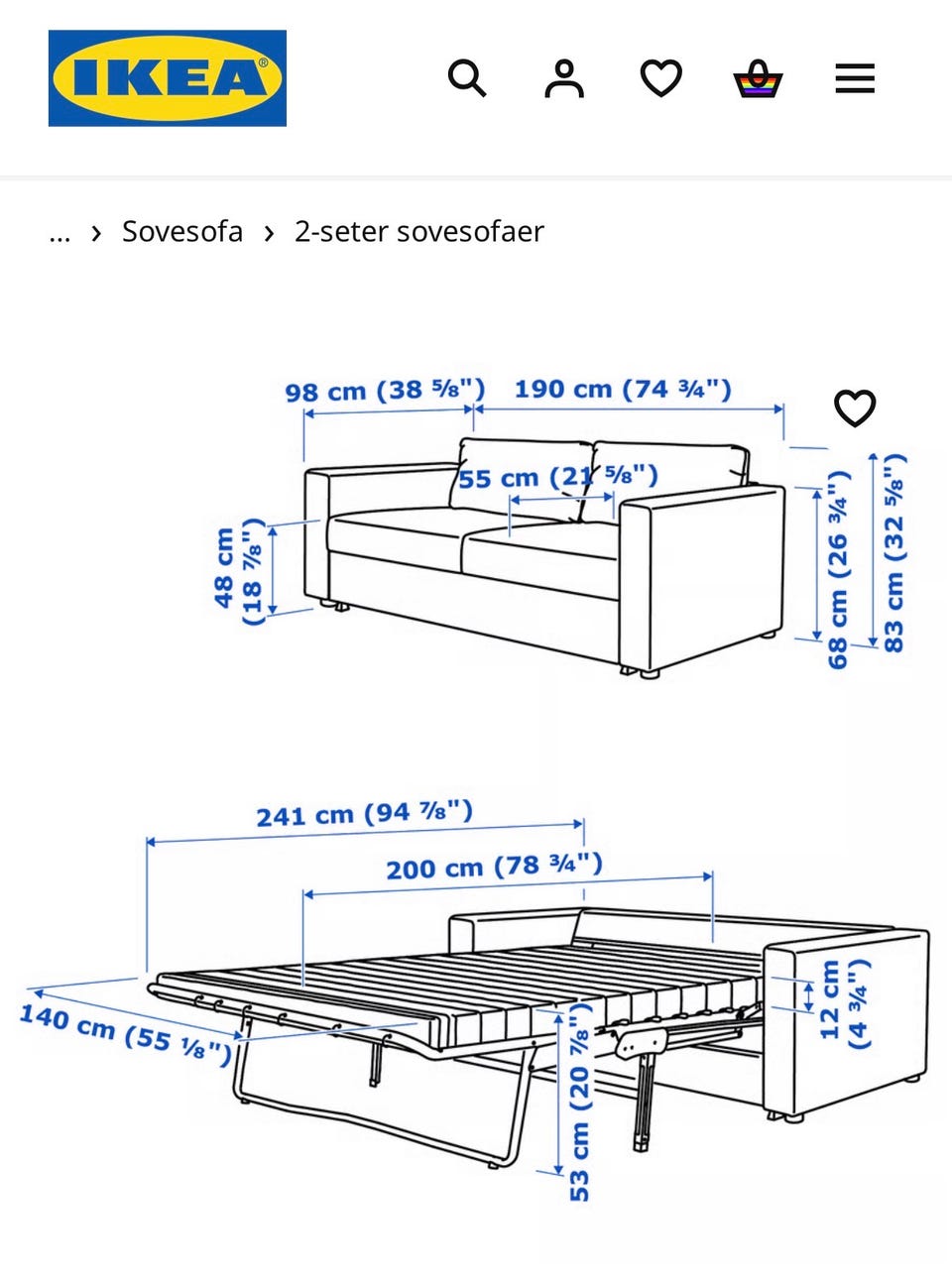 IKEA

... › Sovesofa › 2-seter sovesofaer

98 cm (38 ⅝")
190 cm (74 ¾")
55 cm (21 ⅝")
48 cm (18 ⅞")
68 cm (26 ¾")
83 cm (32 ⅝")

241 cm (94 ⅞")
200 cm (78 ¾")
140 cm (55 ⅛")
53 cm (20 ⅞")
12 cm (4 ¾")