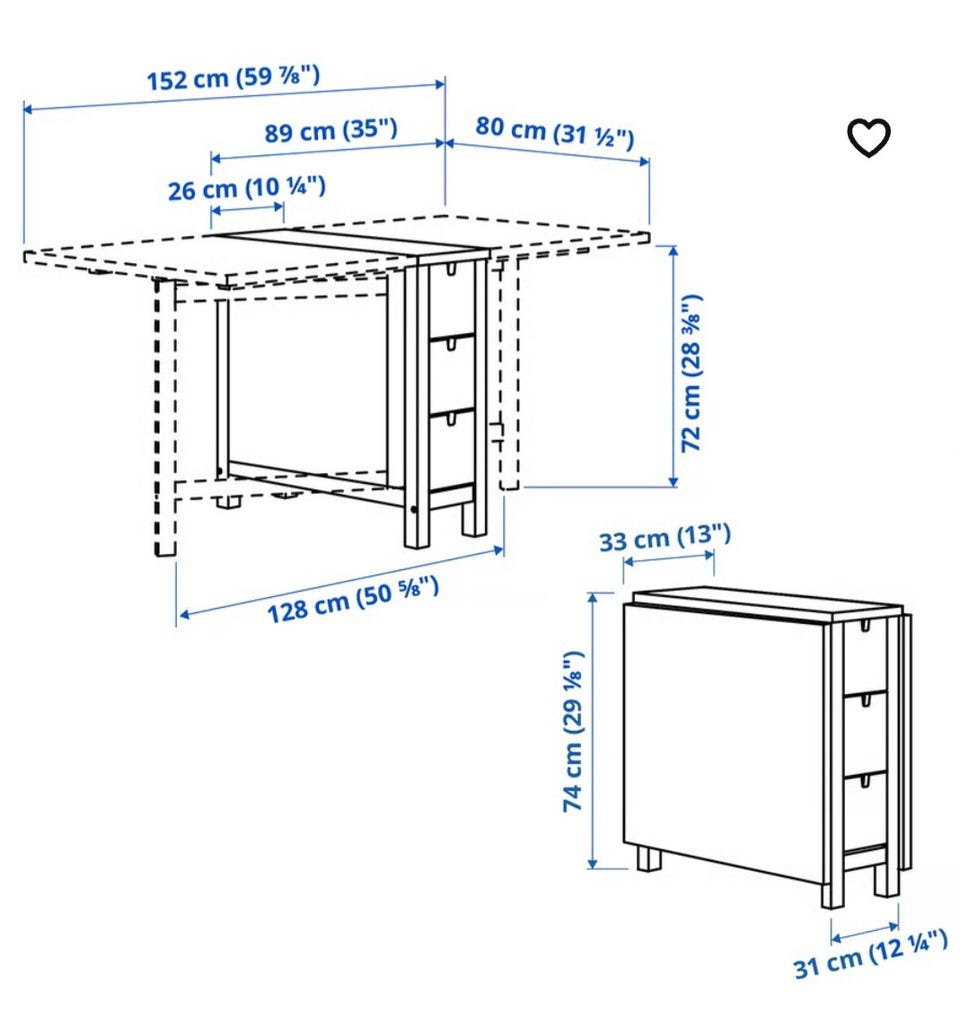 152 cm (59 ⅞")
89 cm (35")
80 cm (31 ½")
26 cm (10 ¼")
72 cm (28 ⅜")
128 cm (50 ⅝")
33 cm (13")
74 cm (29 ⅛")
31 cm (12 ¼")