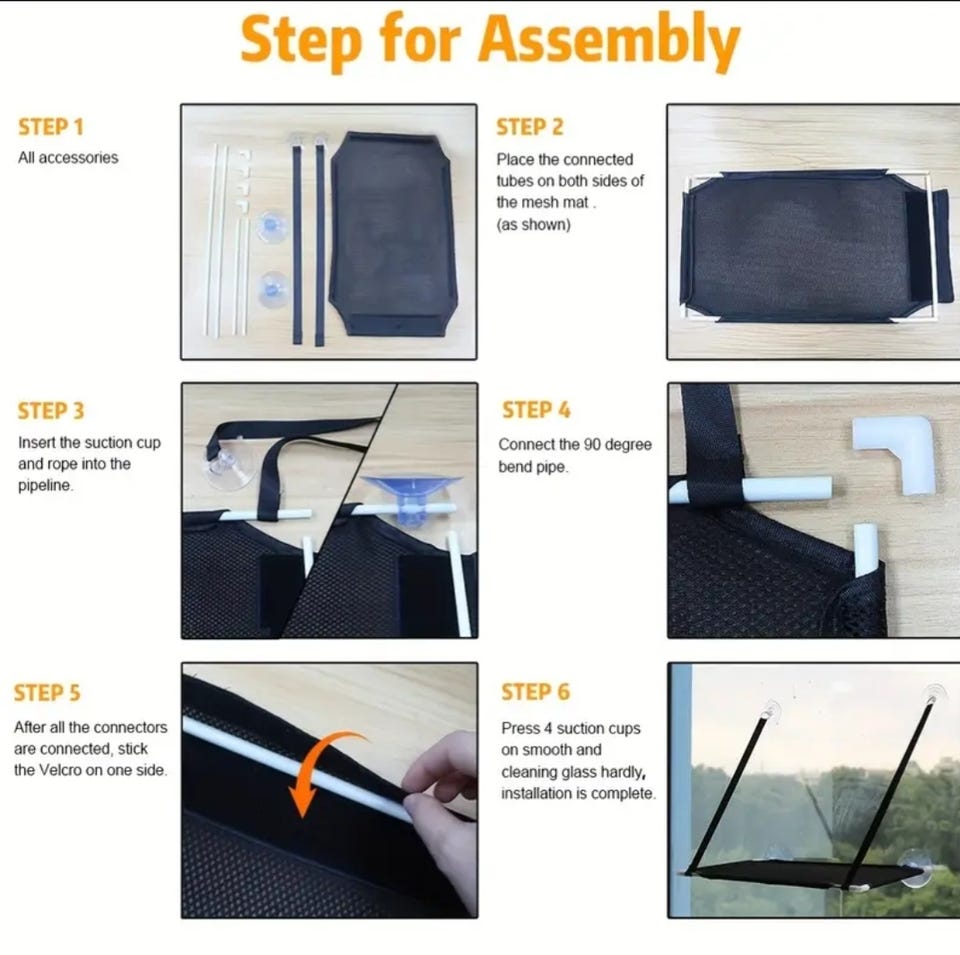 Step for Assembly

STEP 1
All accessories

STEP 2
Place the connected tubes on both sides of the mesh mat .
(as shown)

STEP 3
Insert the suction cup and rope into the pipeline.

STEP 4
Connect the 90 degree bend pipe.

STEP 5
After all the connectors are connected, stick the Velcro on one side.

STEP 6
Press 4 suction cups on smooth and cleaning glass hardly, installation is complete.