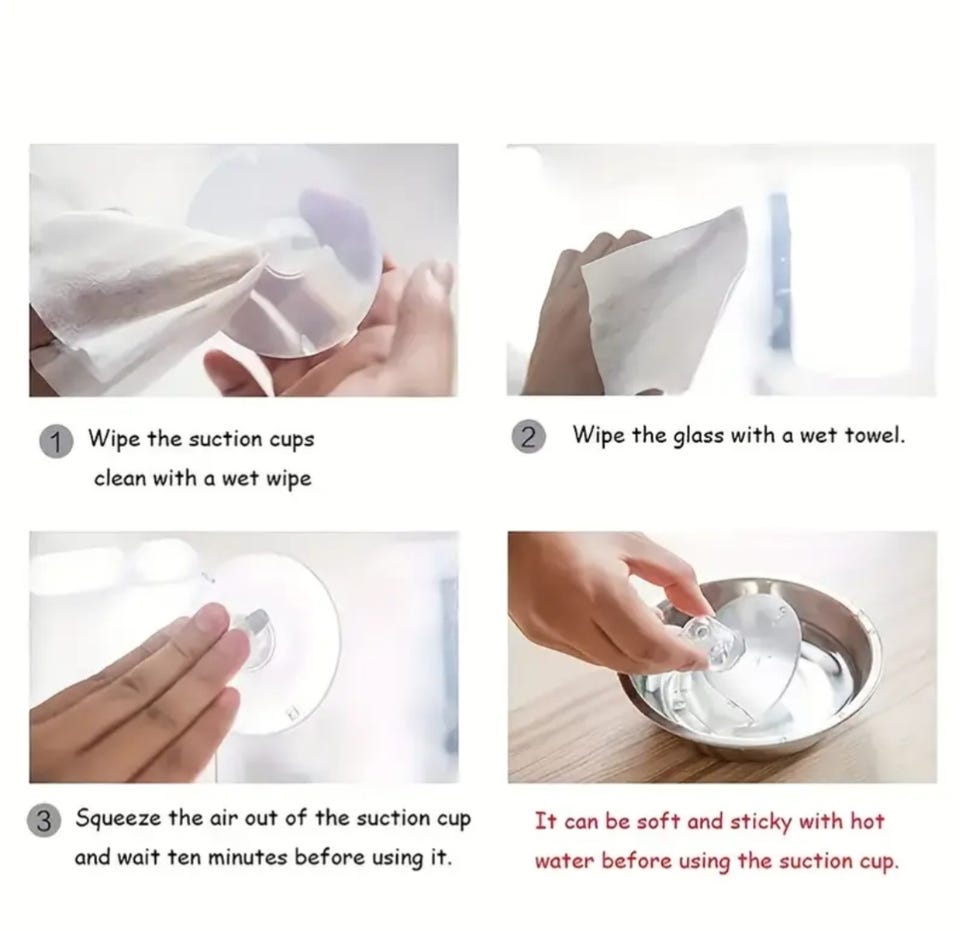 1 Wipe the suction cups clean with a wet wipe

2 Wipe the glass with a wet towel.

3 Squeeze the air out of the suction cup and wait ten minutes before using it.

It can be soft and sticky with hot water before using the suction cup.