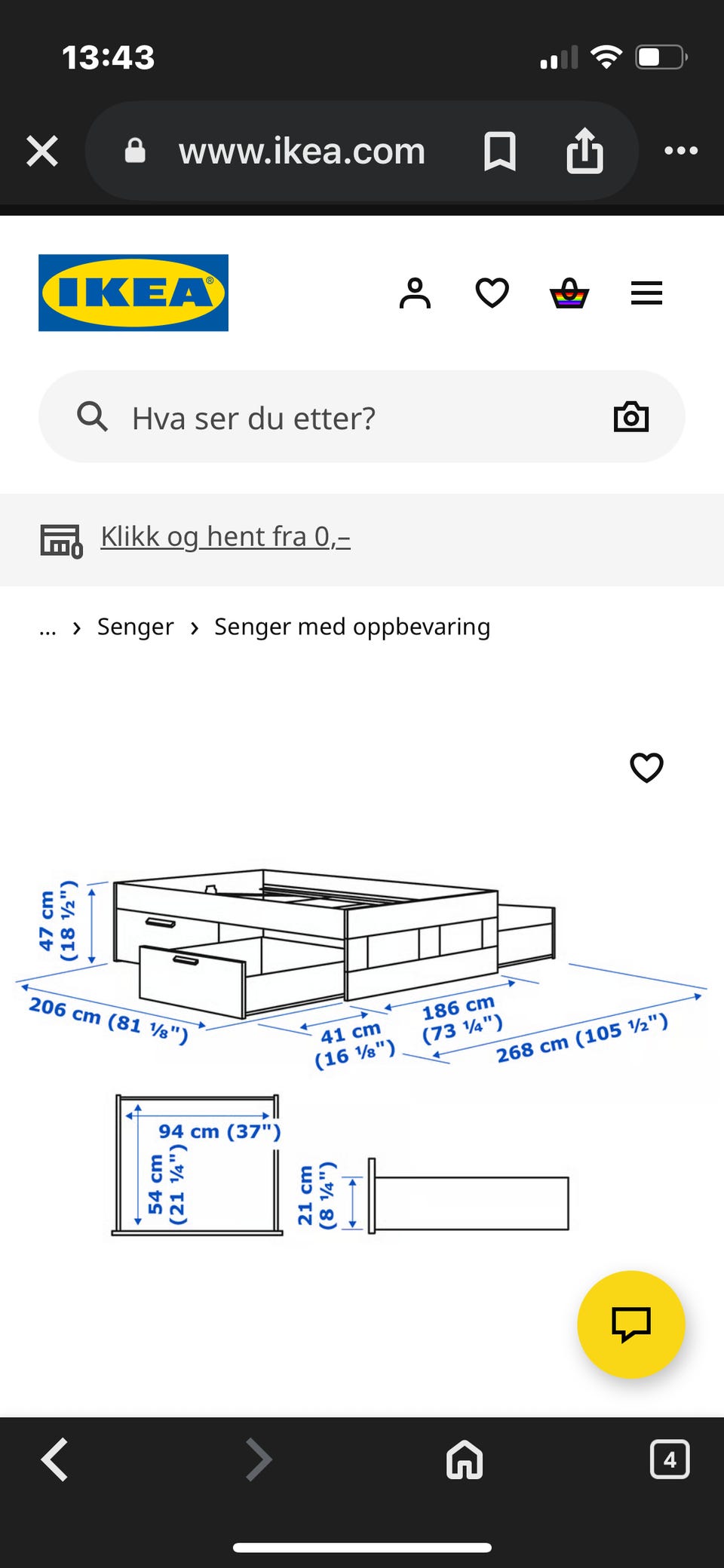 13:43

www.ikea.com

IKEA

Hva ser du etter?

Klikk og hent fra 0,–

... › Senger › Senger med oppbevaring

47 cm (18 ½")

206 cm (81 ⅛")

41 cm (16 ⅛")

186 cm (73 ¼")

268 cm (105 ½")

94 cm (37")

54 cm (21 ¼")

21 cm (8 ¼")

4