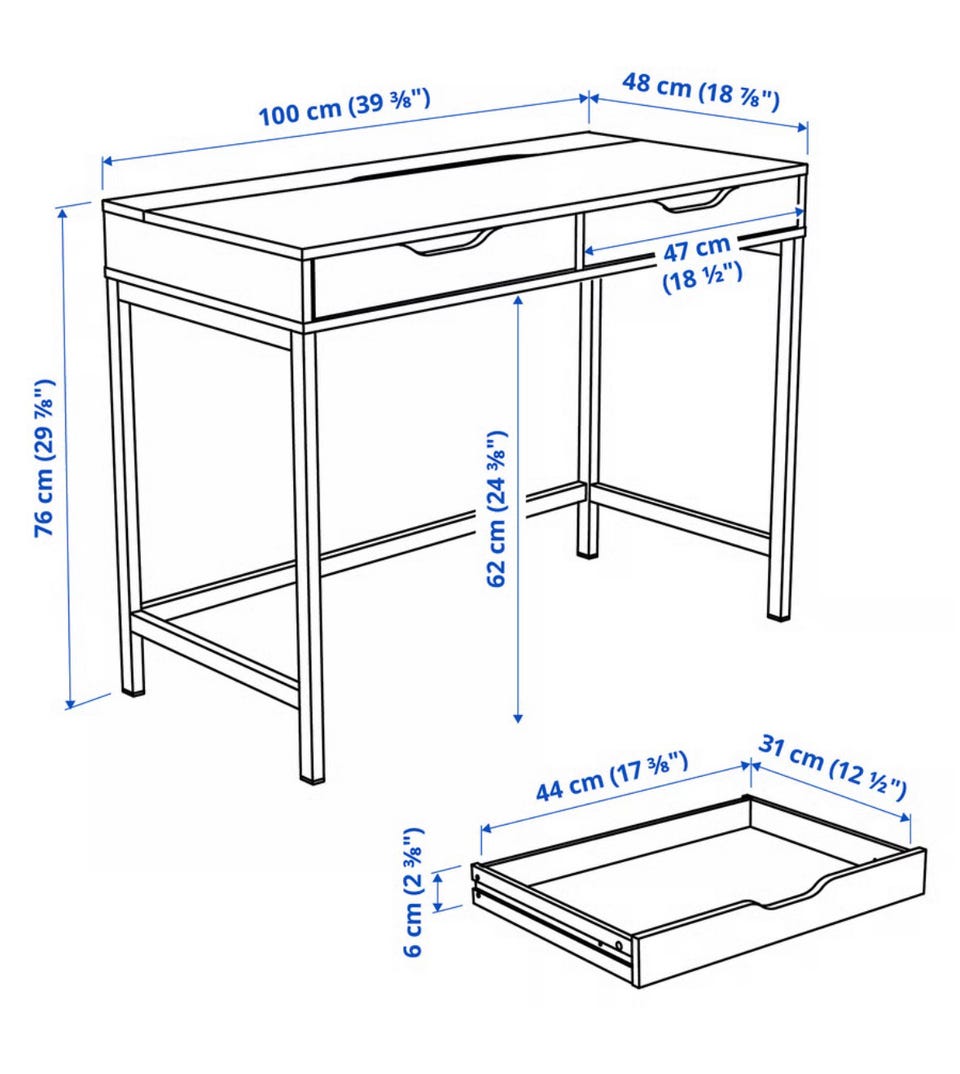 100 cm (39 ⅜")

48 cm (18 ⅞")

47 cm (18 ½")

76 cm (29 ⅞")

62 cm (24 ⅜")

44 cm (17 ⅜")

31 cm (12 ½")

6 cm (2 ⅜")