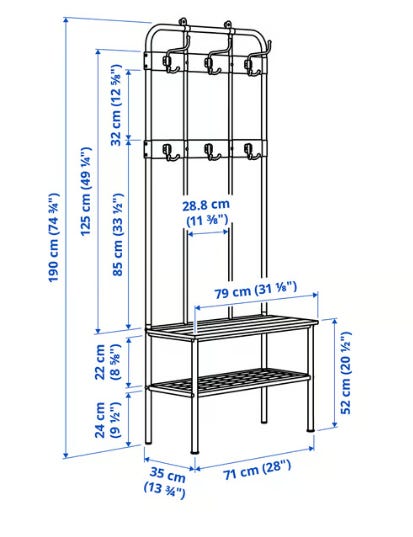 190 cm (74 ¾")
125 cm (49 ¼")
32 cm (12 ⅝")
85 cm (33 ½")
28.8 cm
(11 ⅜")
79 cm (31 ⅛")
22 cm
(8 ⅝")
24 cm
(9 ½")
52 cm (20 ½")
35 cm
(13 ¾")
71 cm (28")