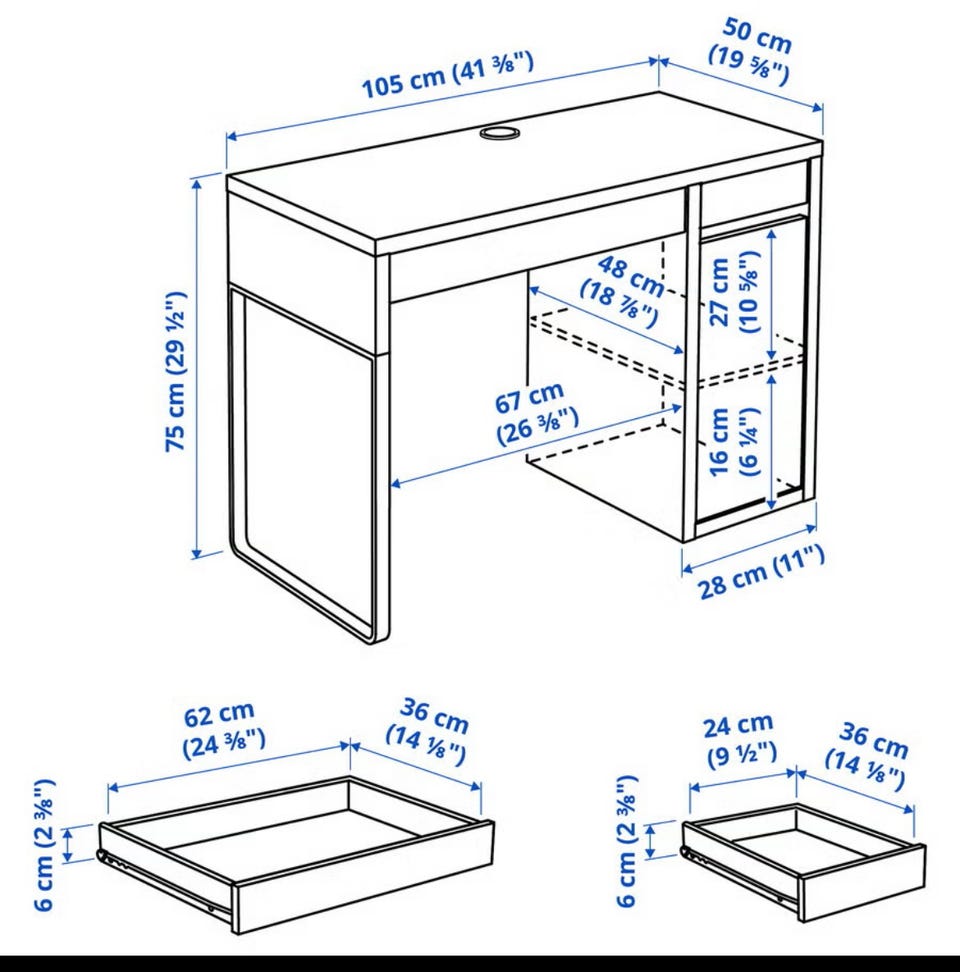 105 cm (41 ⅜")

50 cm (19 ⅝")

75 cm (29 ½")

48 cm (18 ⅞")

27 cm (10 ⅝")

67 cm (26 ⅜")

16 cm (6 ¼")

28 cm (11")

62 cm (24 ⅜")

36 cm (14 ⅛")

6 cm (2 ⅜")

24 cm (9 ½")

36 cm (14 ⅛")

6 cm (2 ⅜")