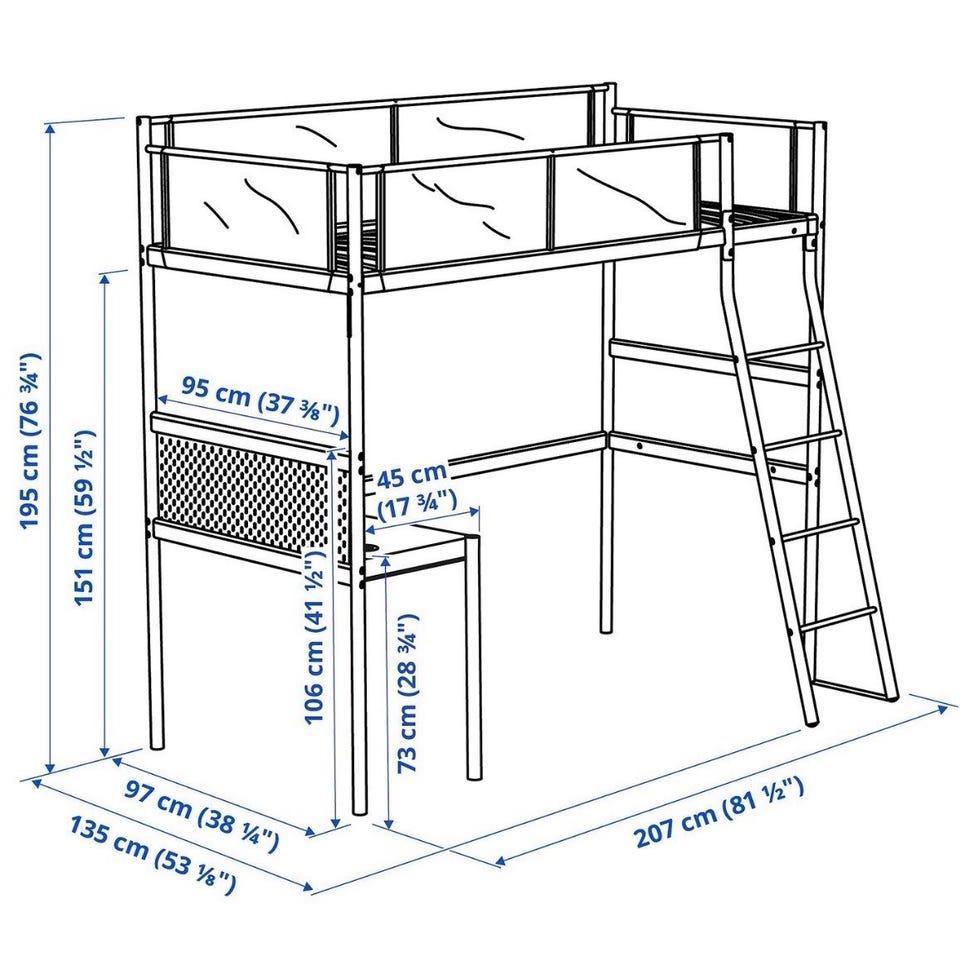 195 cm (76 ¾")
151 cm (59 ½")
95 cm (37 ⅜")
45 cm (17 ¾")
106 cm (41 ½")
73 cm (28 ¾")
97 cm (38 ¼")
135 cm (53 ⅛")
207 cm (81 ½")