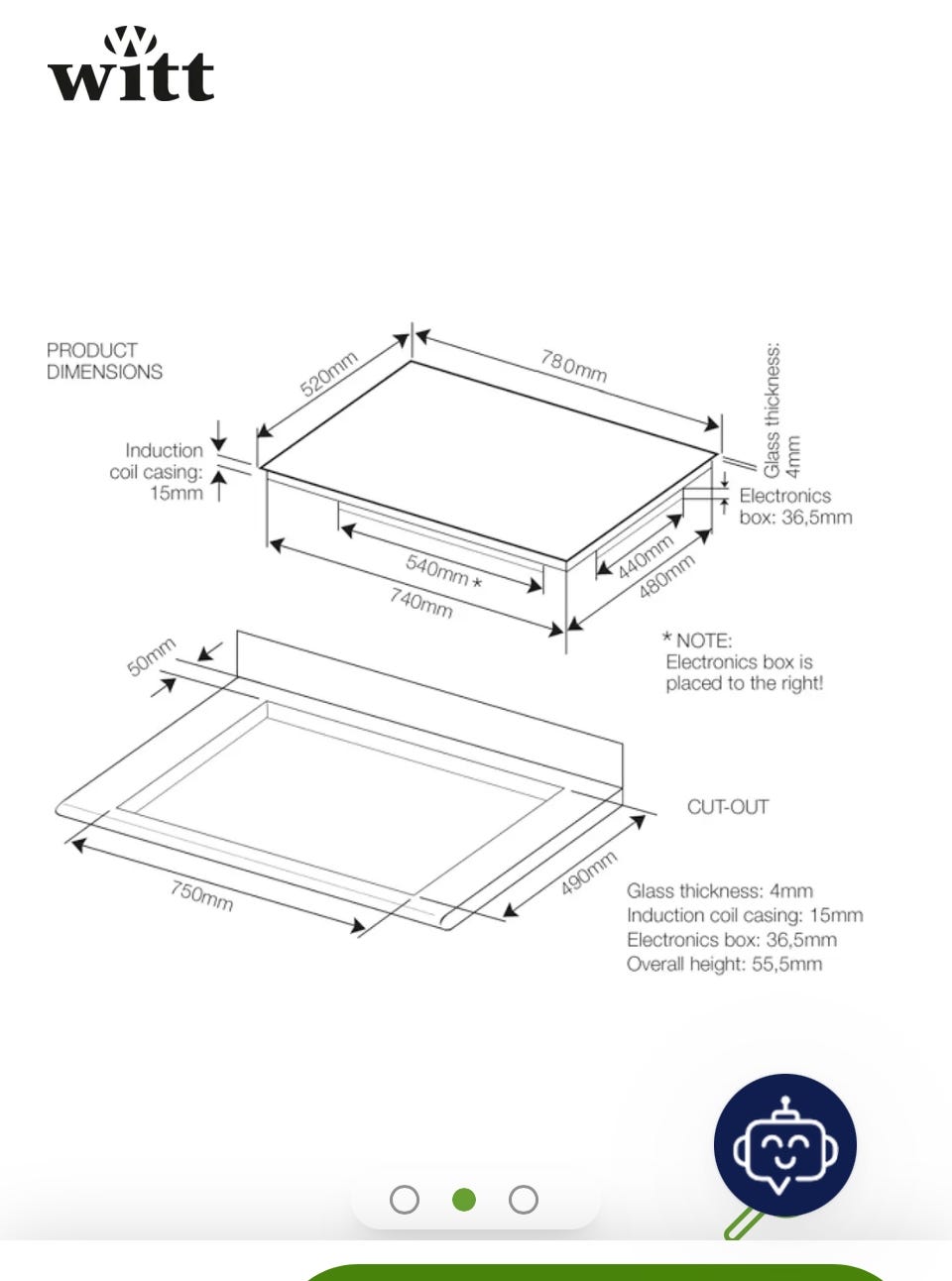 witt

PRODUCT DIMENSIONS

520mm

780mm

Glass thickness: 4mm

Induction coil casing: 15mm

Electronics box: 36,5mm

540mm *

740mm

440mm

480mm

* NOTE: Electronics box is placed to the right!

50mm

CUT-OUT

750mm

490mm

Glass thickness: 4mm
Induction coil casing: 15mm
Electronics box: 36,5mm
Overall height: 55,5mm