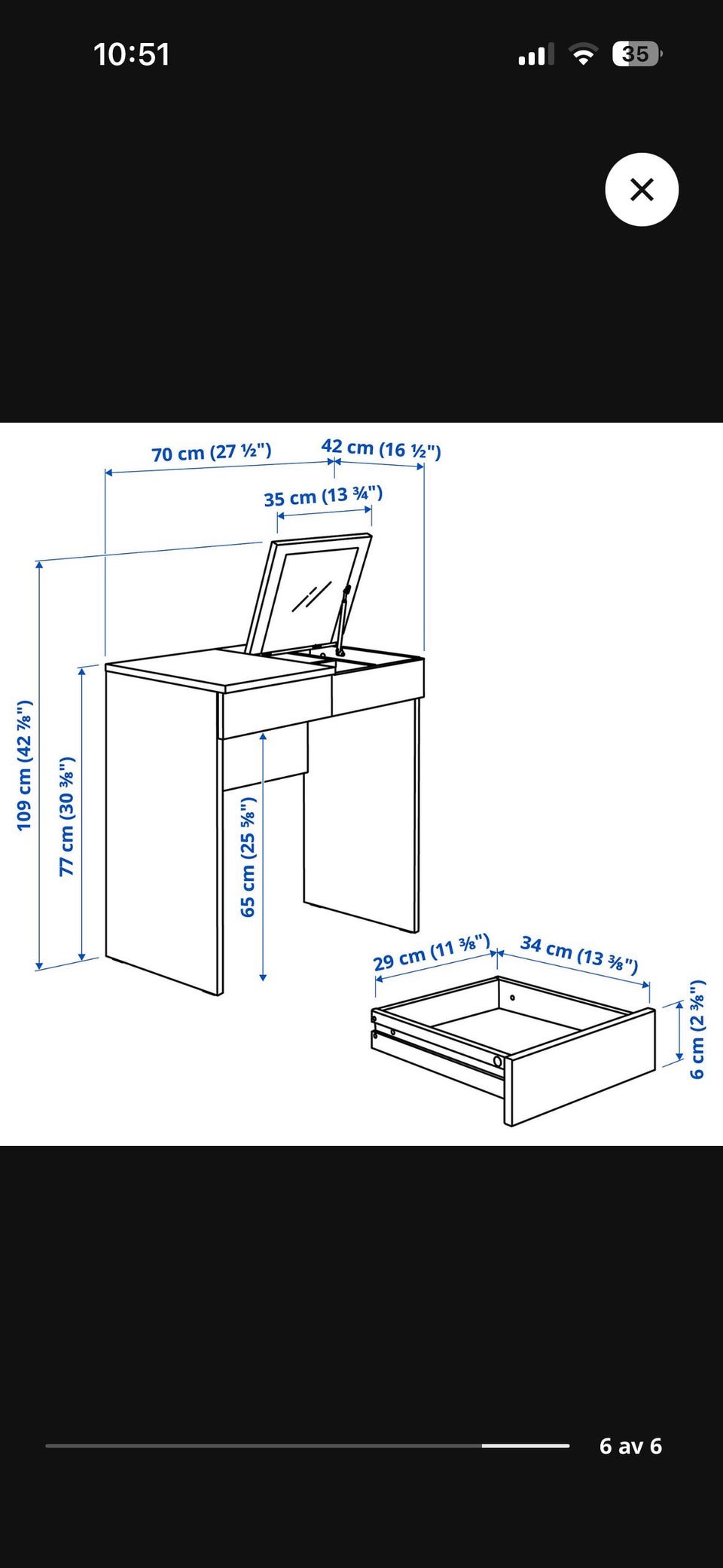 10:51

35

70 cm (27 ½")
42 cm (16 ½")
35 cm (13 ¾")
109 cm (42 ⅞")
77 cm (30 ⅜")
65 cm (25 ⅝")
29 cm (11 ⅜")
34 cm (13 ⅜")
6 cm (2 ⅜")

6 av 6