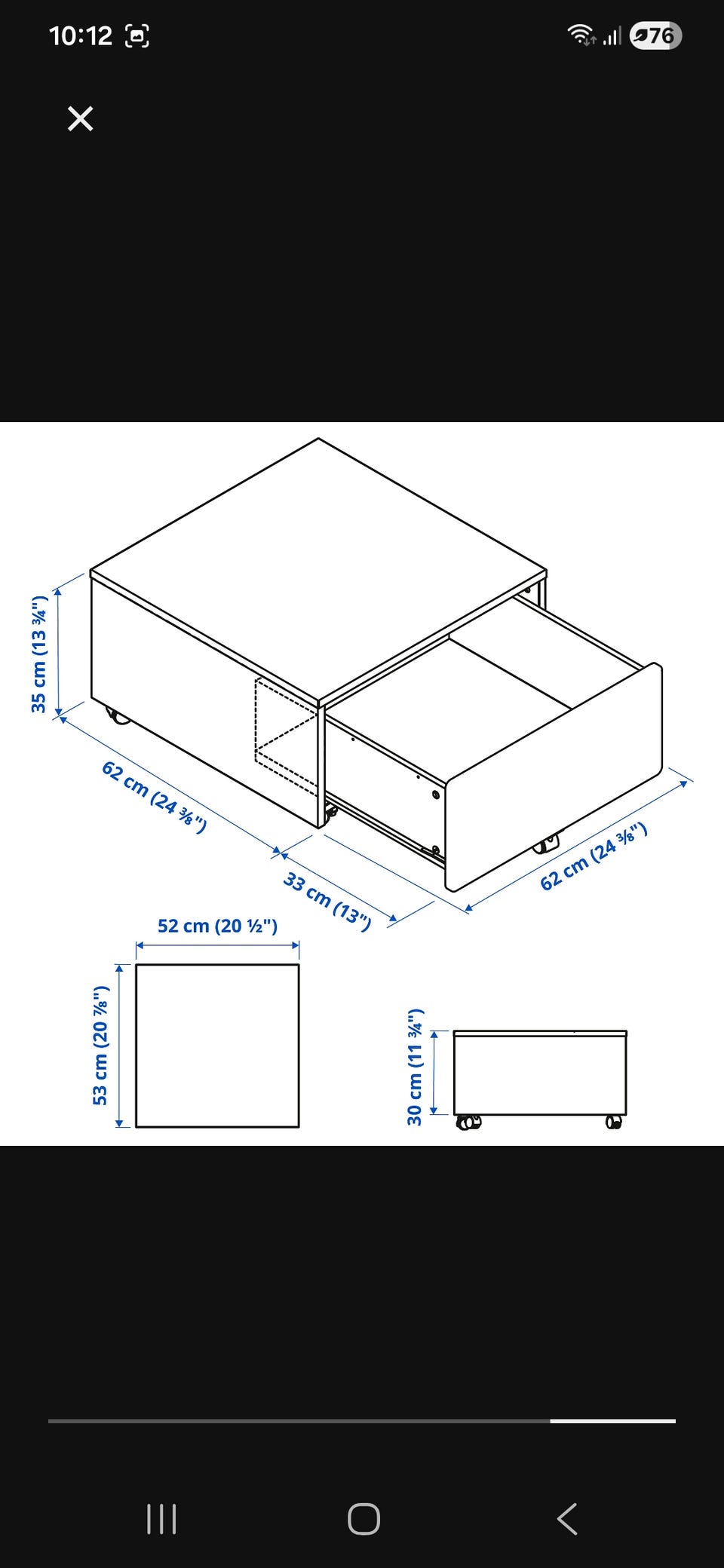 10:12

76

35 cm (13 ¾")

62 cm (24 ⅜")

33 cm (13")

62 cm (24 ⅜")

52 cm (20 ½")

53 cm (20 ⅞")

30 cm (11 ¾")