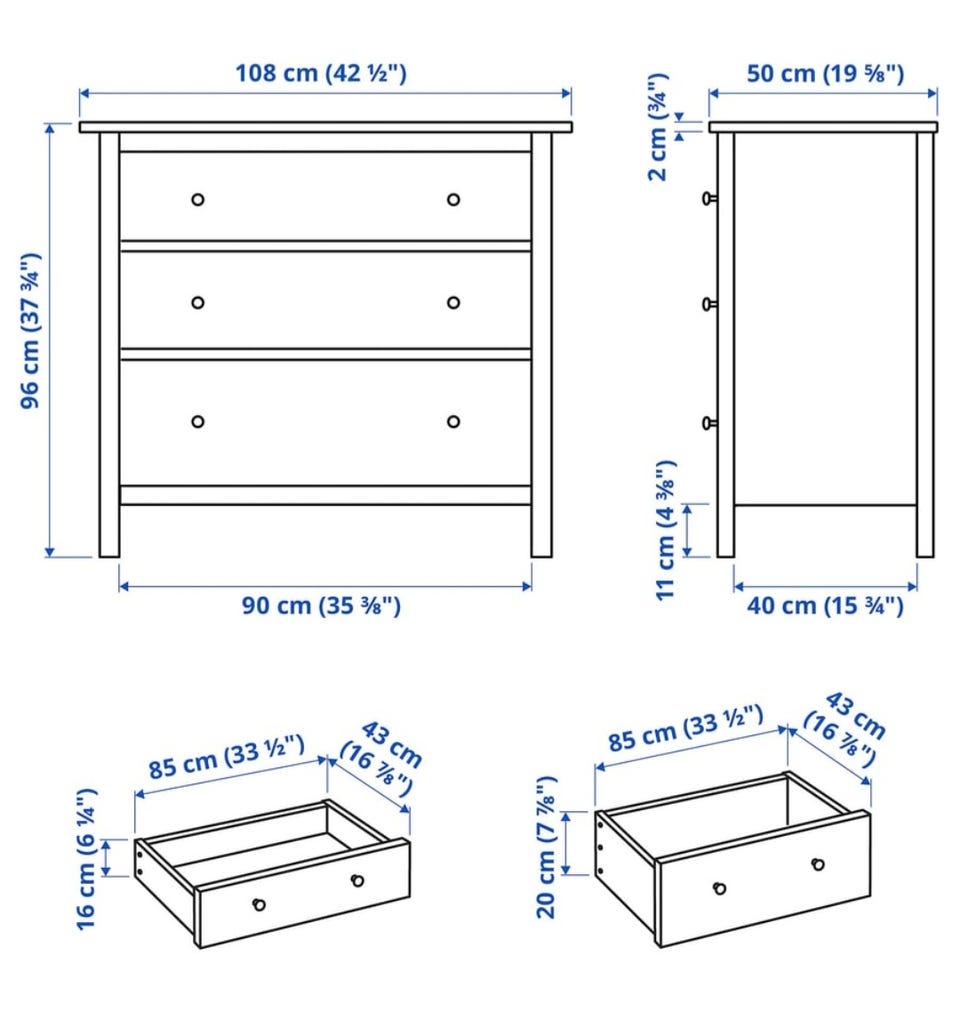 108 cm (42 ½")

96 cm (37 ¾")

90 cm (35 ⅜")

50 cm (19 ⅝")

2 cm (¾")

11 cm (4 ⅜")

40 cm (15 ¾")

85 cm (33 ½")

43 cm (16 ⅞")

16 cm (6 ¼")

85 cm (33 ½")

43 cm (16 ⅞")

20 cm (7 ⅞")