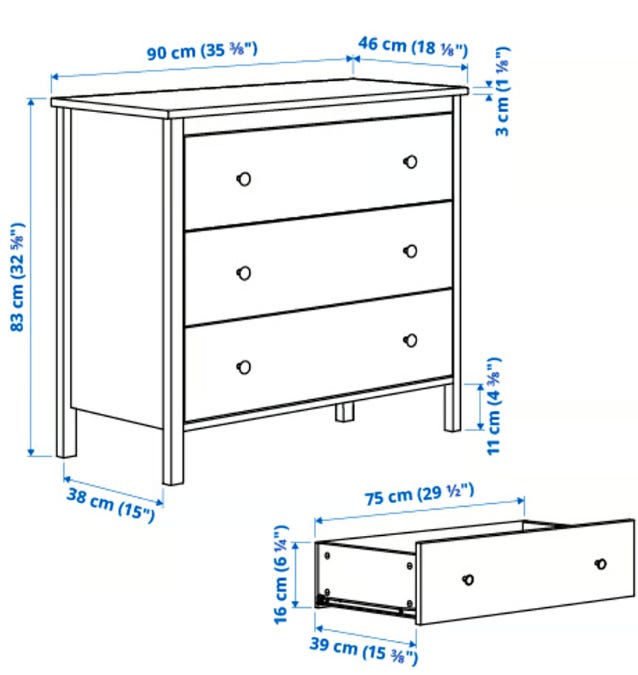 90 cm (35 ⅜")
46 cm (18 ⅛")
3 cm (1 ⅛")
83 cm (32 ⅝")
11 cm (4 ⅜")
38 cm (15")
75 cm (29 ½")
16 cm (6 ¼")
39 cm (15 ⅜")