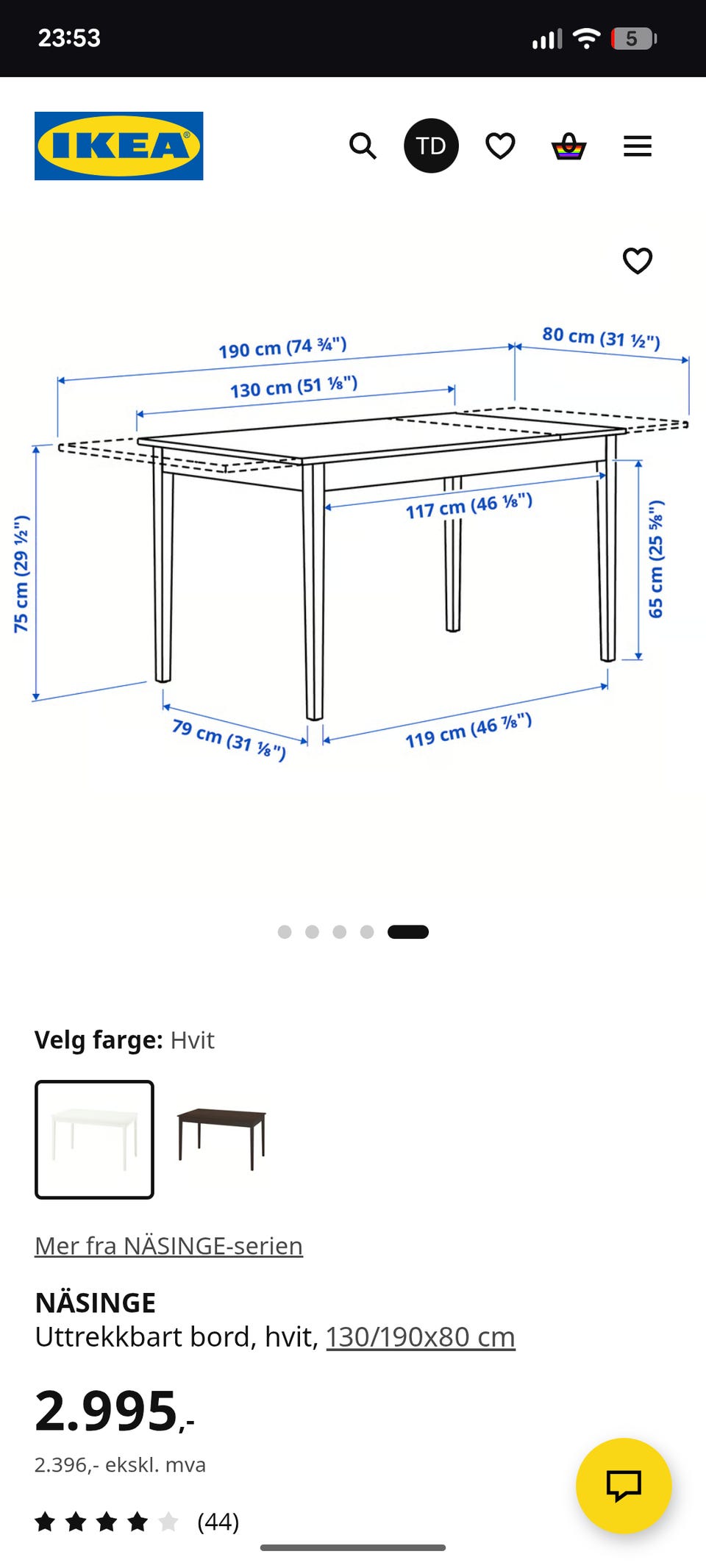 23:53

5

IKEA

TD

190 cm (74 ¾")
80 cm (31 ½")
130 cm (51 ⅛")
117 cm (46 ⅛")
75 cm (29 ½")
65 cm (25 ⅝")
79 cm (31 ⅛")
119 cm (46 ⅞")

Velg farge: Hvit

Mer fra NÄSINGE-serien

NÄSINGE
Uttrekkbart bord, hvit, 130/190x80 cm

2.995,-

2.396,- ekskl. mva

(44)