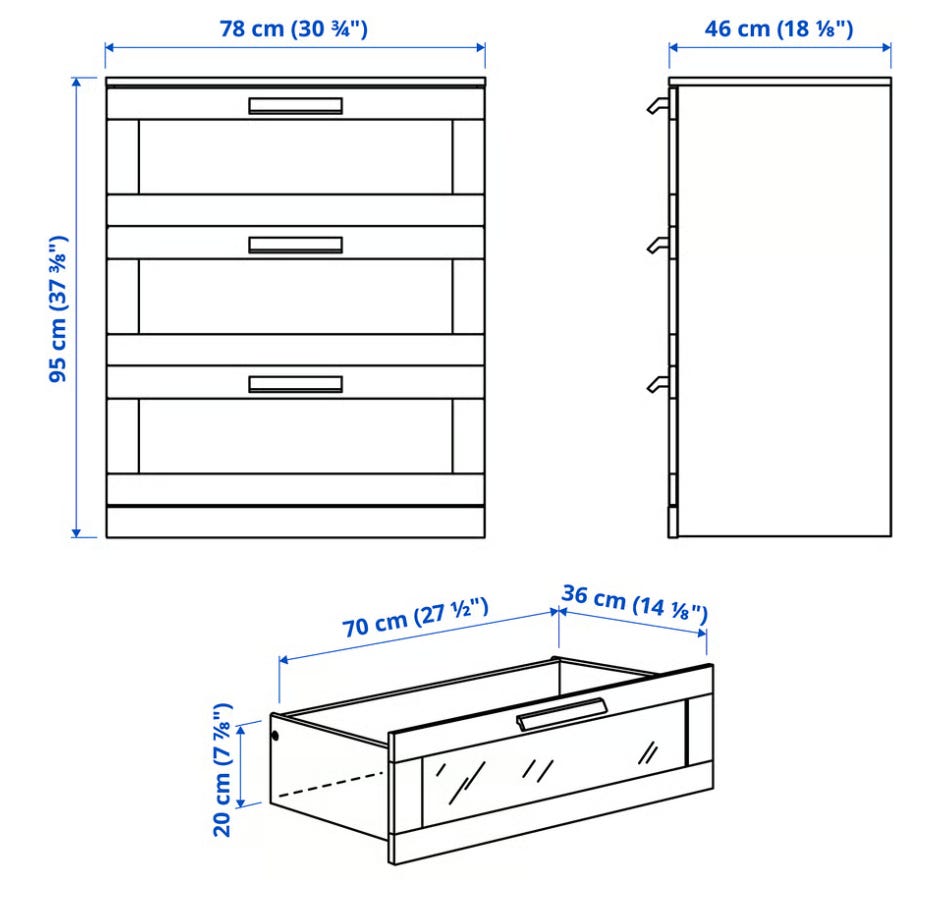 78 cm (30 ¾")

46 cm (18 ⅛")

95 cm (37 ⅜")

70 cm (27 ½")

36 cm (14 ⅛")

20 cm (7 ⅞")