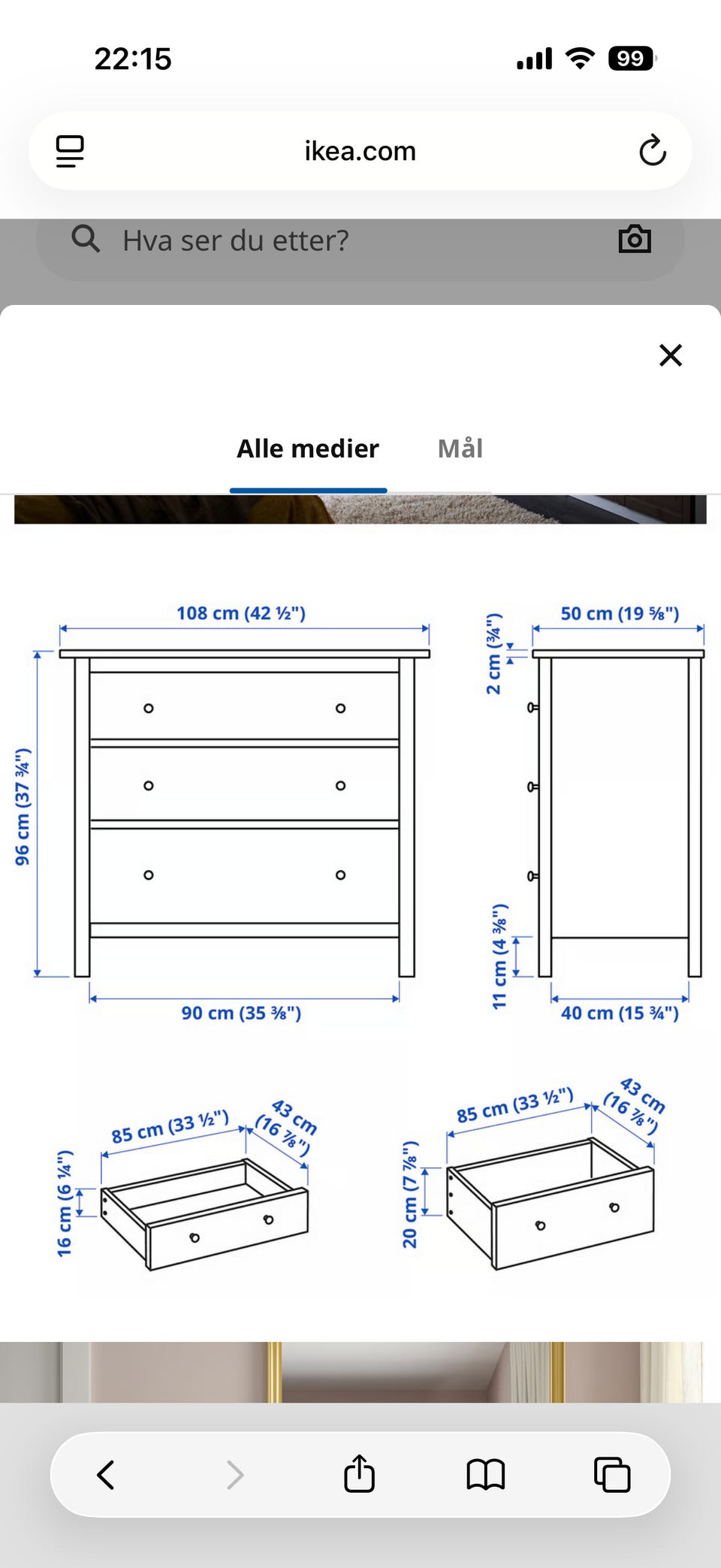 22:15

99

ikea.com

Hva ser du etter?

Alle medier

Mål

108 cm (42 ½")

96 cm (37 ¾")

90 cm (35 ⅜")

2 cm (¾")

50 cm (19 ⅝")

11 cm (4 ⅜")

40 cm (15 ¾")

85 cm (33 ½")

43 cm (16 ⅞")

16 cm (6 ¼")

85 cm (33 ½")

43 cm (16 ⅞")

20 cm (7 ⅞")