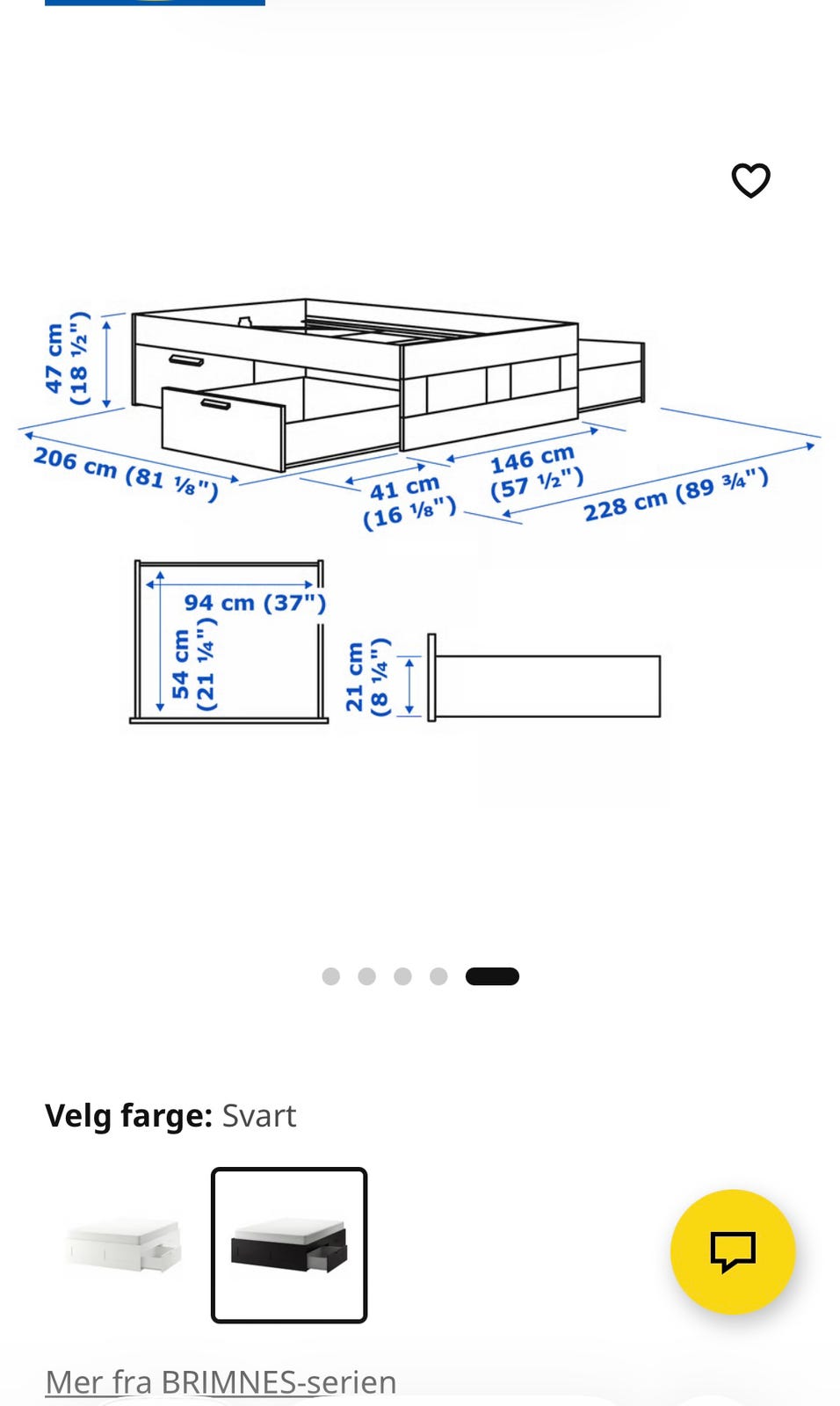 47 cm (18 ½")

206 cm (81 ⅛")

41 cm (16 ⅛")

146 cm (57 ½")

228 cm (89 ¾")

94 cm (37")

54 cm (21 ¼")

21 cm (8 ¼")

Velg farge: Svart

Mer fra BRIMNES-serien