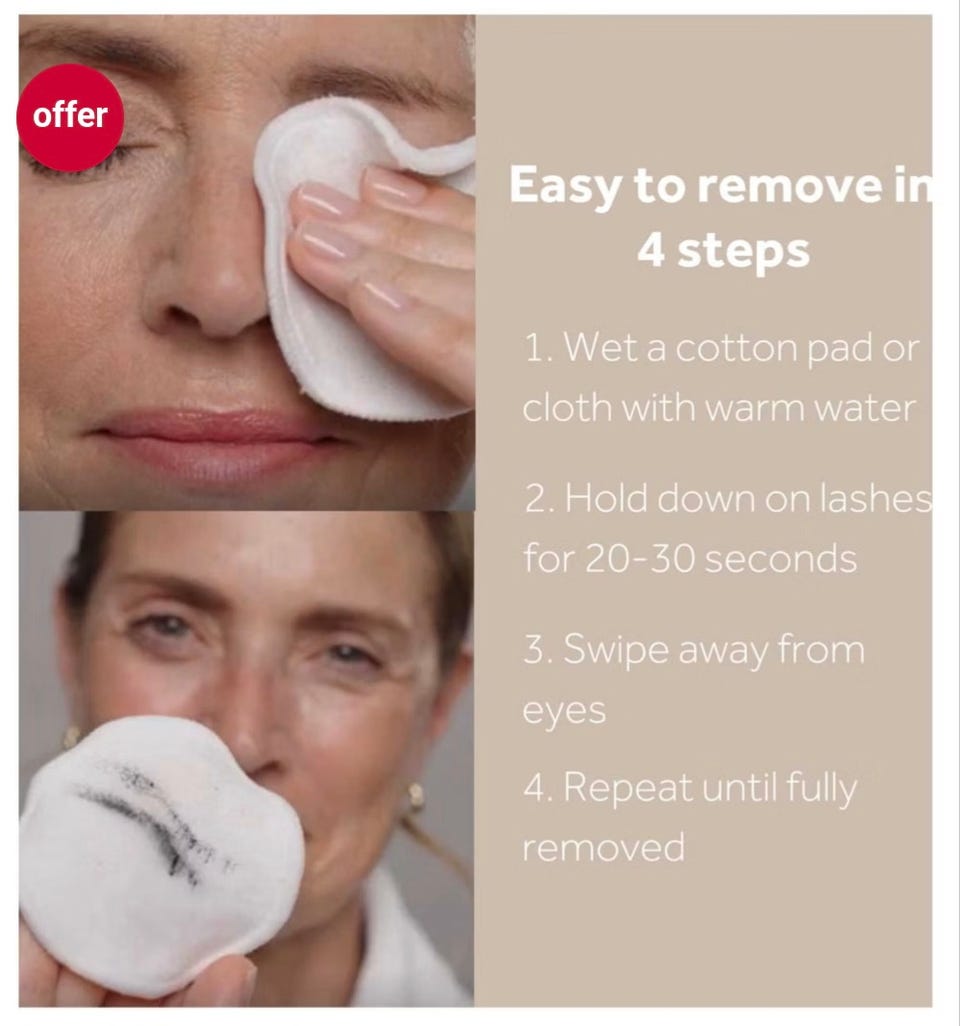 offer

Easy to remove in 4 steps

1. Wet a cotton pad or cloth with warm water

2. Hold down on lashes for 20-30 seconds

3. Swipe away from eyes

4. Repeat until fully removed