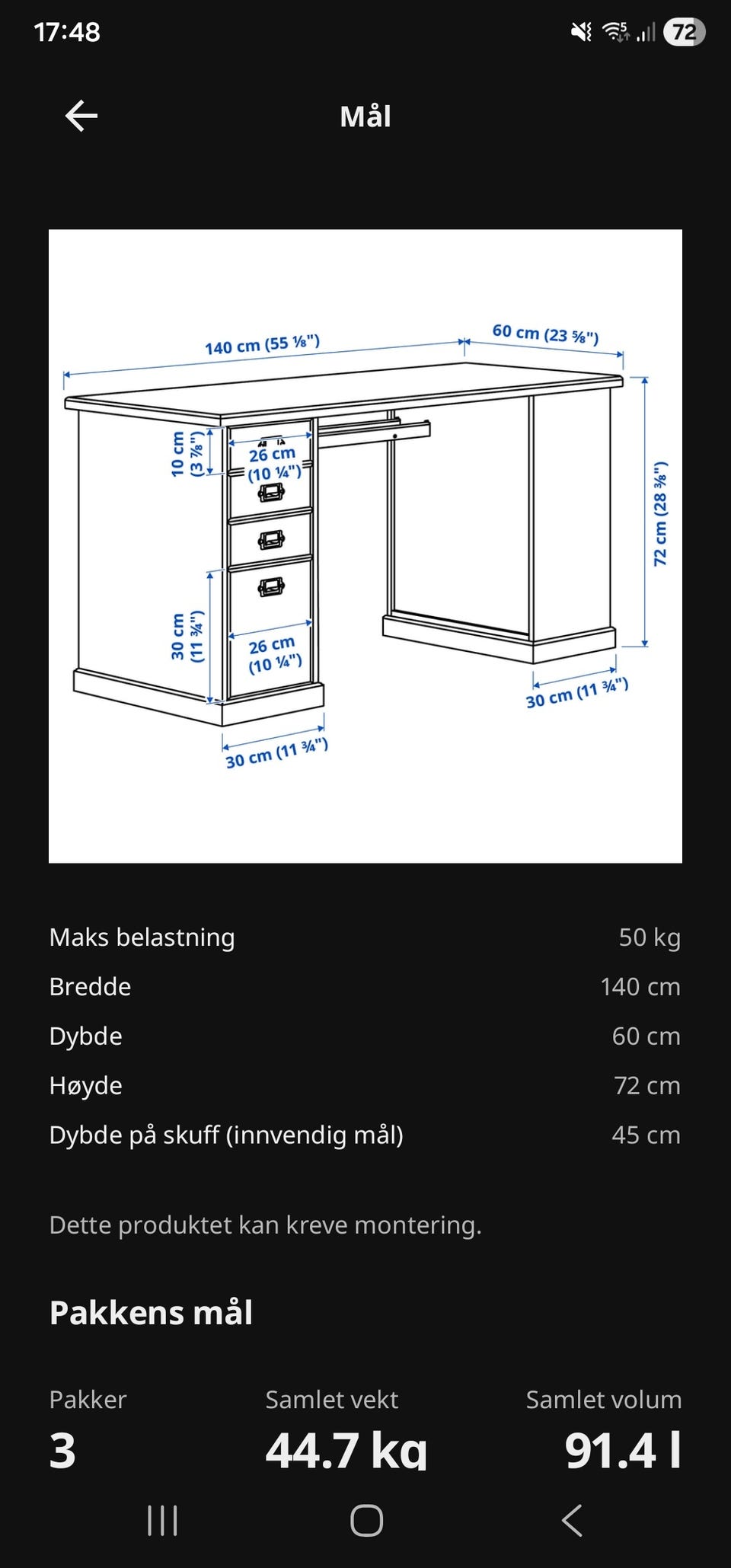 17:48

72

Mål

140 cm (55 ⅛")

60 cm (23 ⅝")

10 cm (3 ⅞")

26 cm (10 ¼")

72 cm (28 ⅜")

30 cm (11 ¾")

26 cm (10 ¼")

30 cm (11 ¾")

30 cm (11 ¾")

| | |
|---|---|
| Maks belastning | 50 kg |
| Bredde | 140 cm |
| Dybde | 60 cm |
| Høyde | 72 cm |
| Dybde på skuff (innvendig mål) | 45 cm |

Dette produktet kan kreve montering.

Pakkens mål

| Pakker | Samlet vekt | Samlet volum |
|---|---|---|
| 3 | 44.7 kg | 91.4 l |