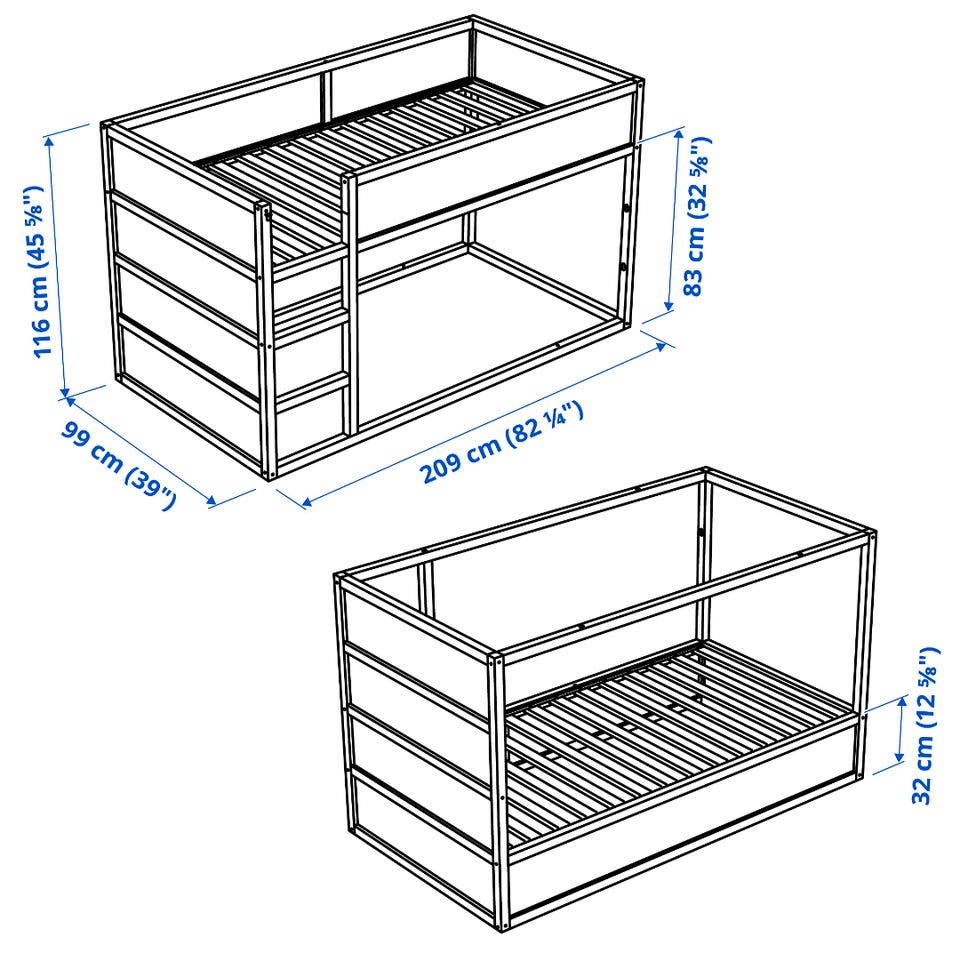 116 cm (45 ⅝")
83 cm (32 ⅝")
99 cm (39")
209 cm (82 ¼")
32 cm (12 ⅝")