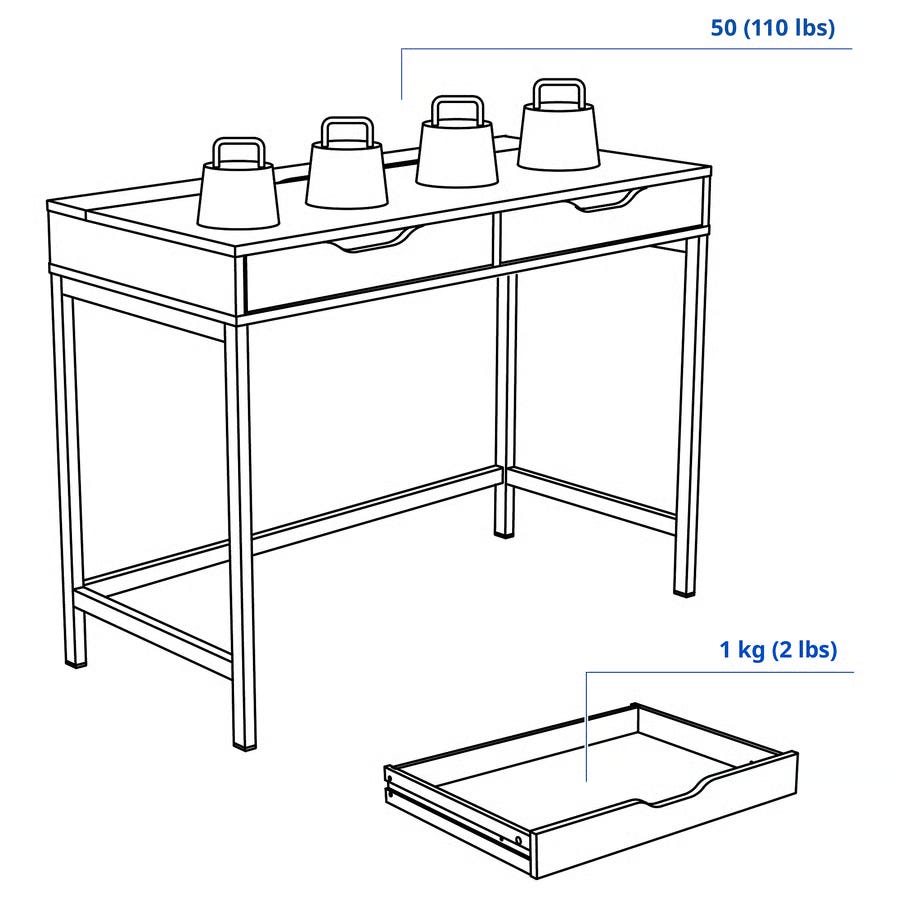 50 (110 lbs)

1 kg (2 lbs)