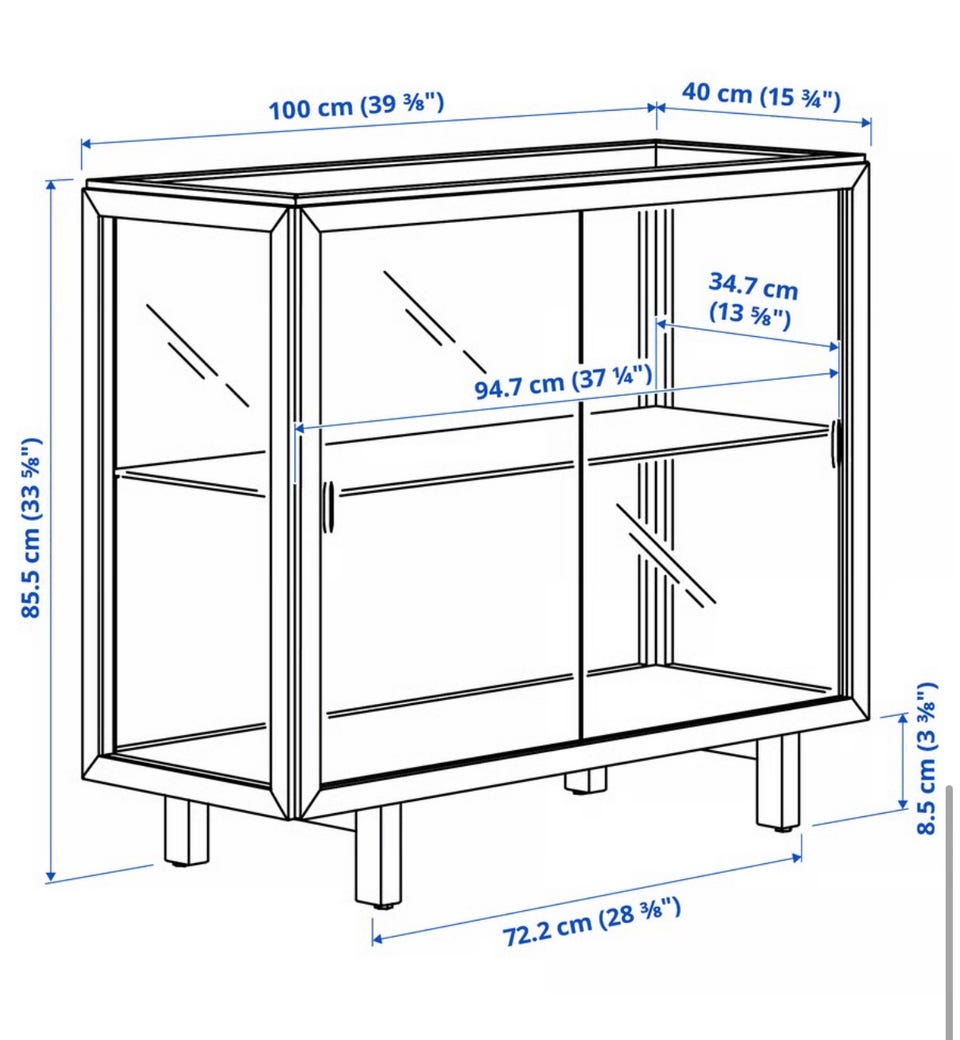 100 cm (39 ⅜")
40 cm (15 ¾")
34.7 cm
(13 ⅝")
94.7 cm (37 ¼")
85.5 cm (33 ⅝")
8.5 cm (3 ⅜")
72.2 cm (28 ⅜")