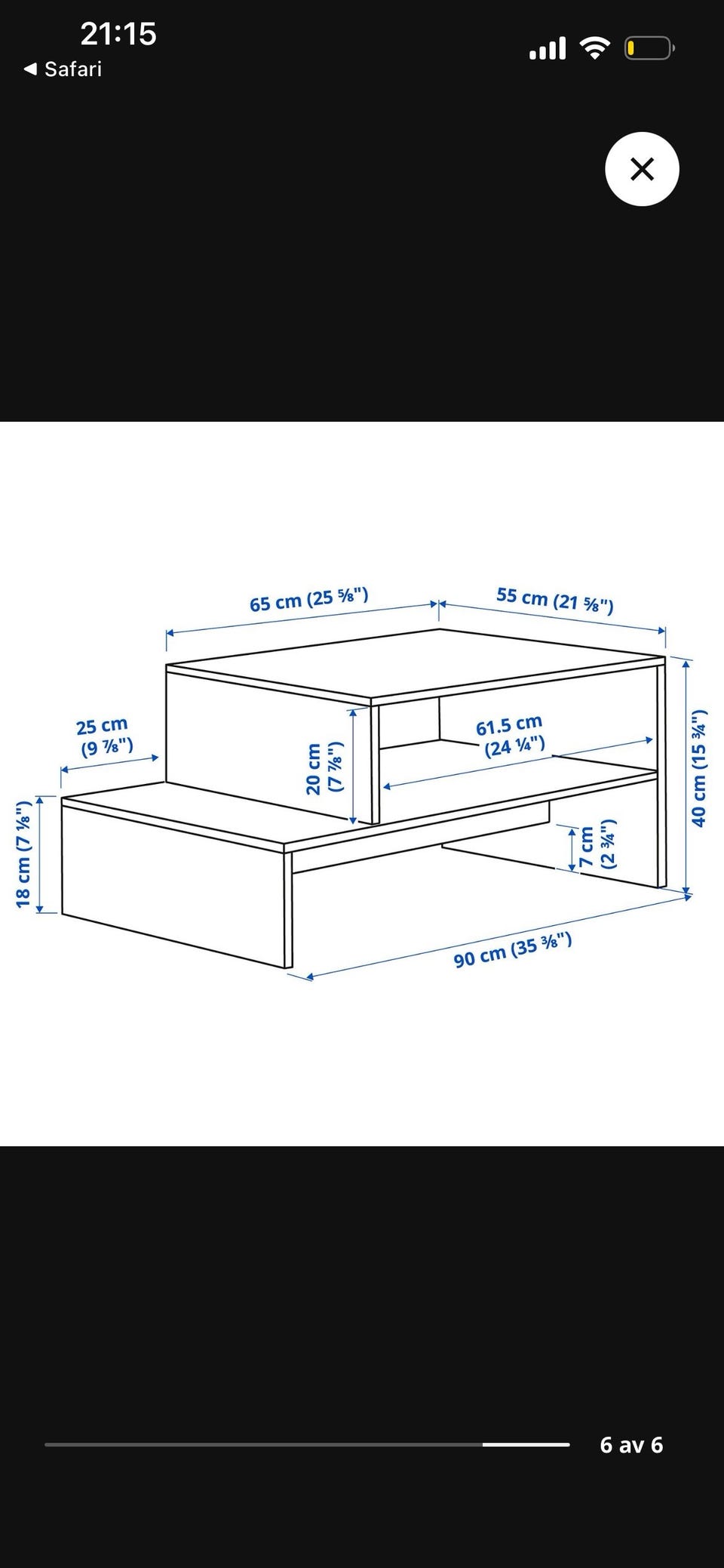 21:15
◀ Safari

65 cm (25 ⅝")
55 cm (21 ⅝")
25 cm (9 ⅞")
20 cm (7 ⅞")
61.5 cm (24 ¼")
40 cm (15 ¾")
18 cm (7 ⅛")
7 cm (2 ¾")
90 cm (35 ⅜")

6 av 6