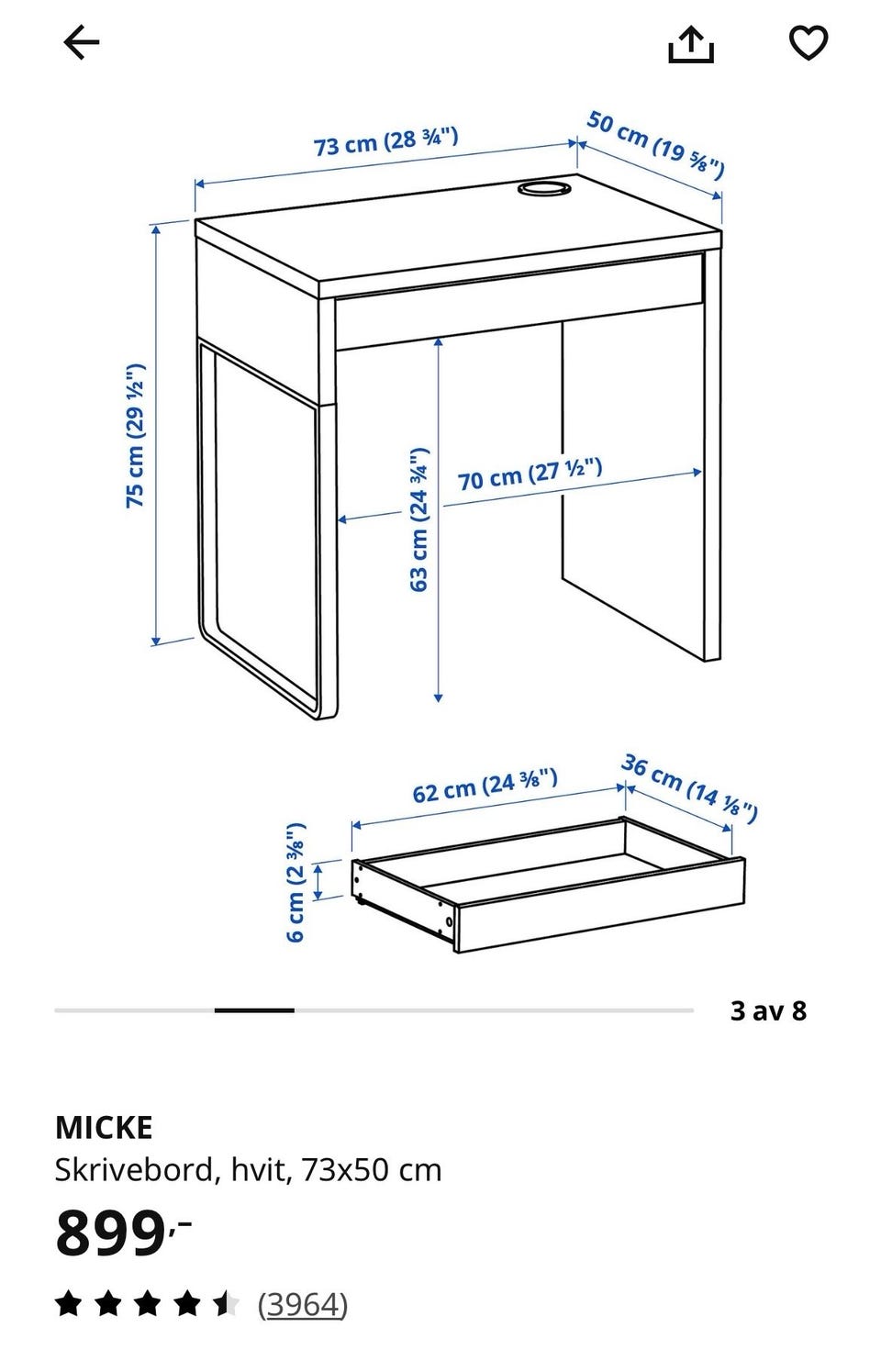 73 cm (28 ¾")
50 cm (19 ⅝")
75 cm (29 ½")
63 cm (24 ¾")
70 cm (27 ½")
62 cm (24 ⅜")
36 cm (14 ⅛")
6 cm (2 ⅜")

3 av 8

MICKE
Skrivebord, hvit, 73x50 cm
899,-
(3964)