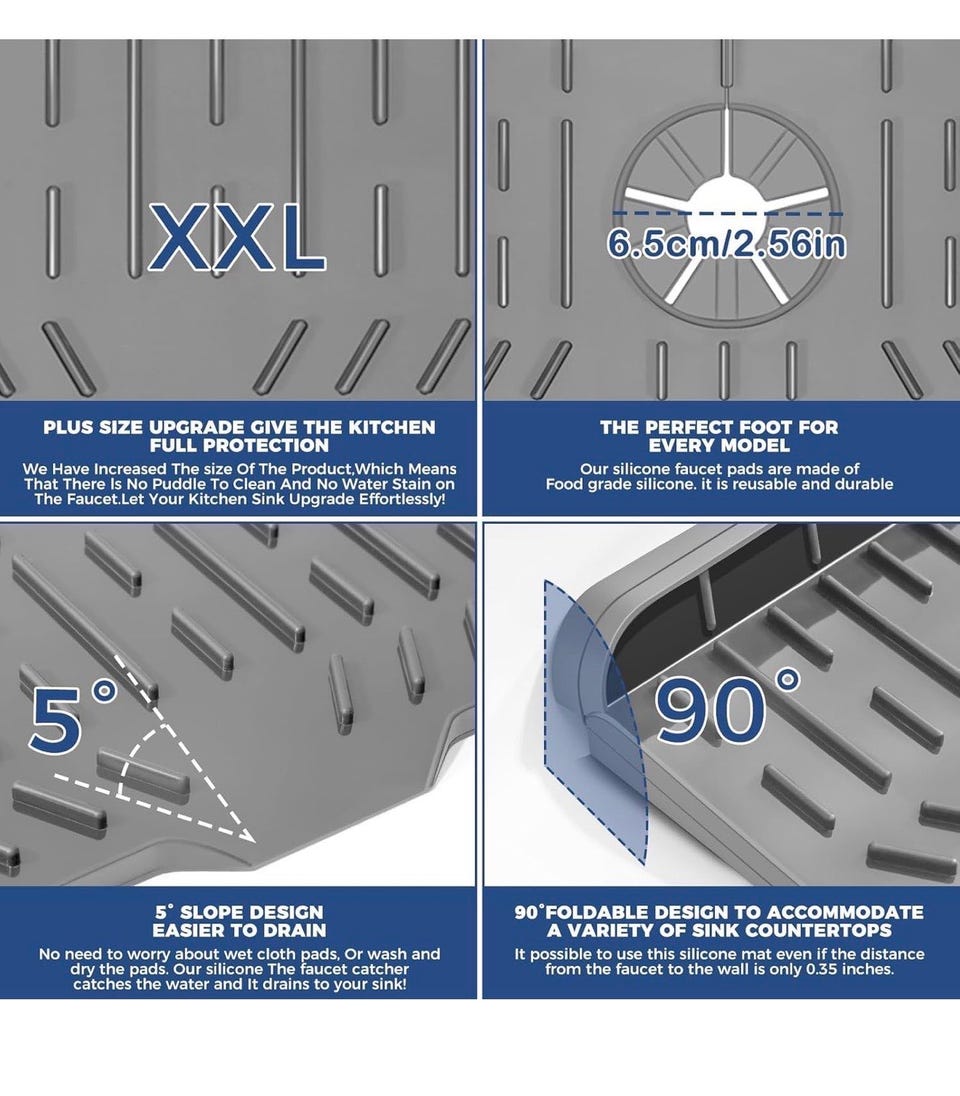 XXL

PLUS SIZE UPGRADE GIVE THE KITCHEN FULL PROTECTION

We Have Increased The size Of The Product,Which Means That There Is No Puddle To Clean And No Water Stain on The Faucet.Let Your Kitchen Sink Upgrade Effortlessly!

6.5cm/2.56in

THE PERFECT FOOT FOR EVERY MODEL

Our silicone faucet pads are made of Food grade silicone. it is reusable and durable

5°

5° SLOPE DESIGN EASIER TO DRAIN

No need to worry about wet cloth pads, Or wash and dry the pads. Our silicone The faucet catcher catches the water and It drains to your sink!

90°

90°FOLDABLE DESIGN TO ACCOMMODATE A VARIETY OF SINK COUNTERTOPS

It possible to use this silicone mat even if the distance from the faucet to the wall is only 0.35 inches.