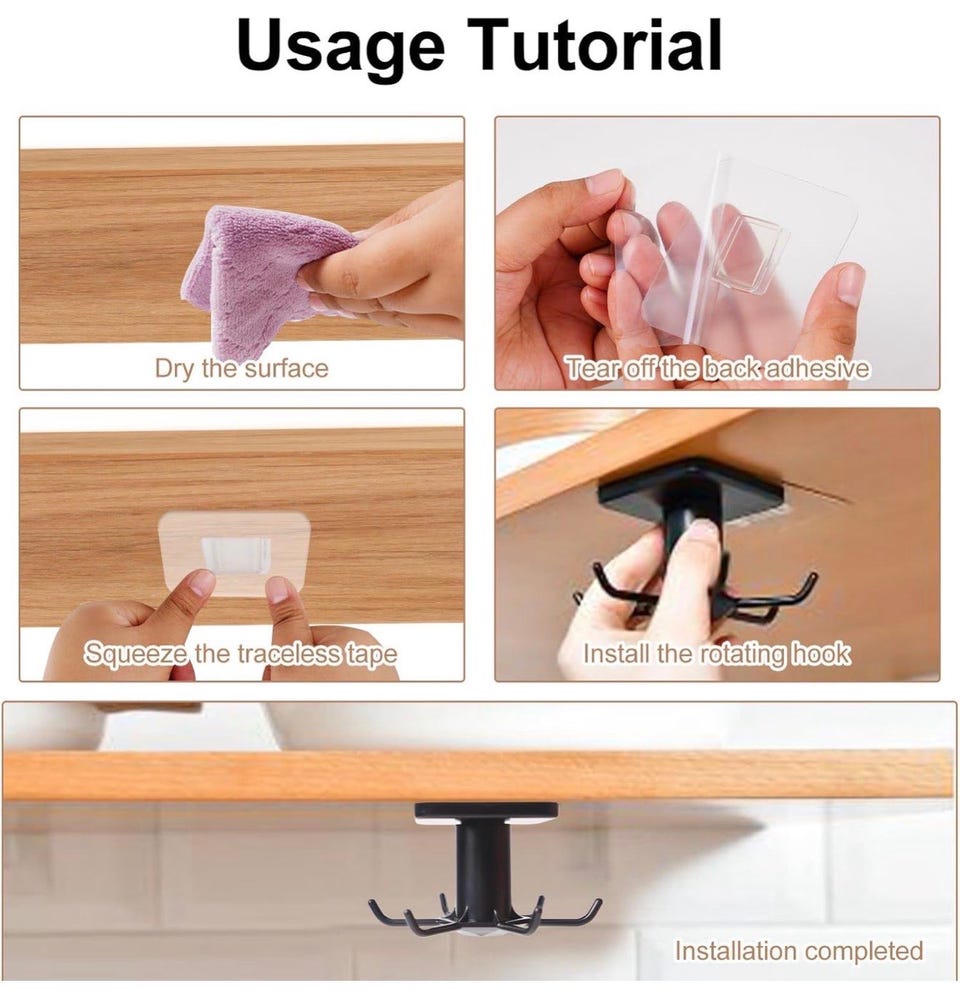 Usage Tutorial

Dry the surface

Tear off the back adhesive

Squeeze the traceless tape

Install the rotating hook

Installation completed