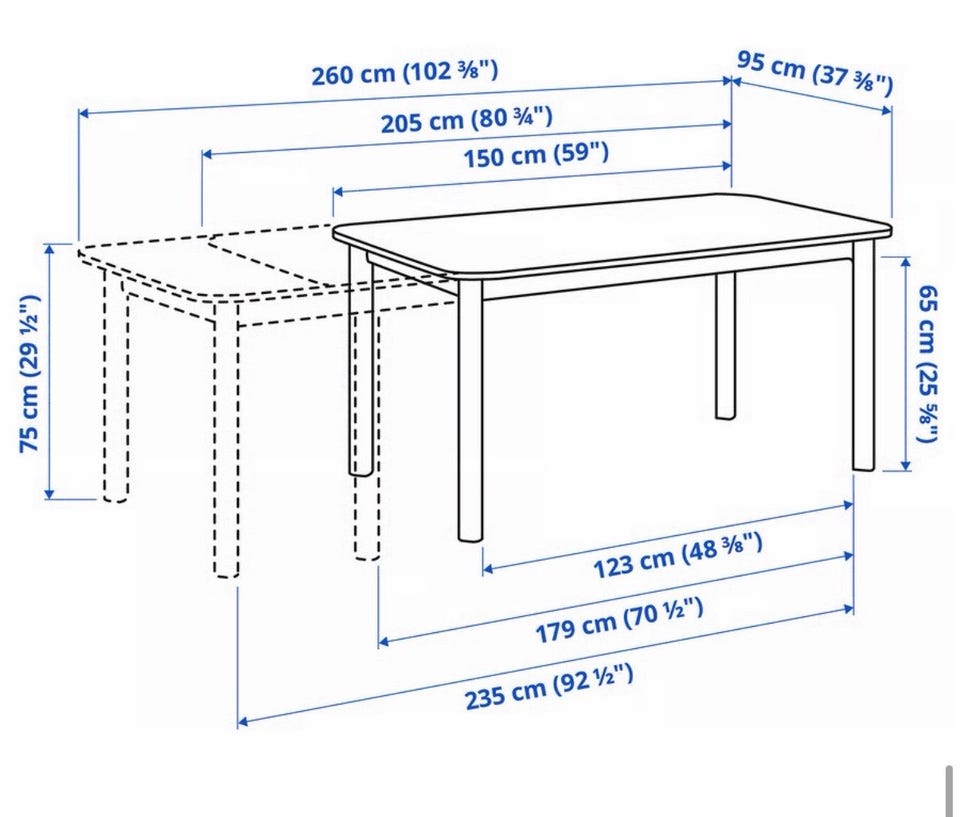 260 cm (102 ⅜")
95 cm (37 ⅜")
205 cm (80 ¾")
150 cm (59")
75 cm (29 ½")
65 cm (25 ⅝")
123 cm (48 ⅜")
179 cm (70 ½")
235 cm (92 ½")