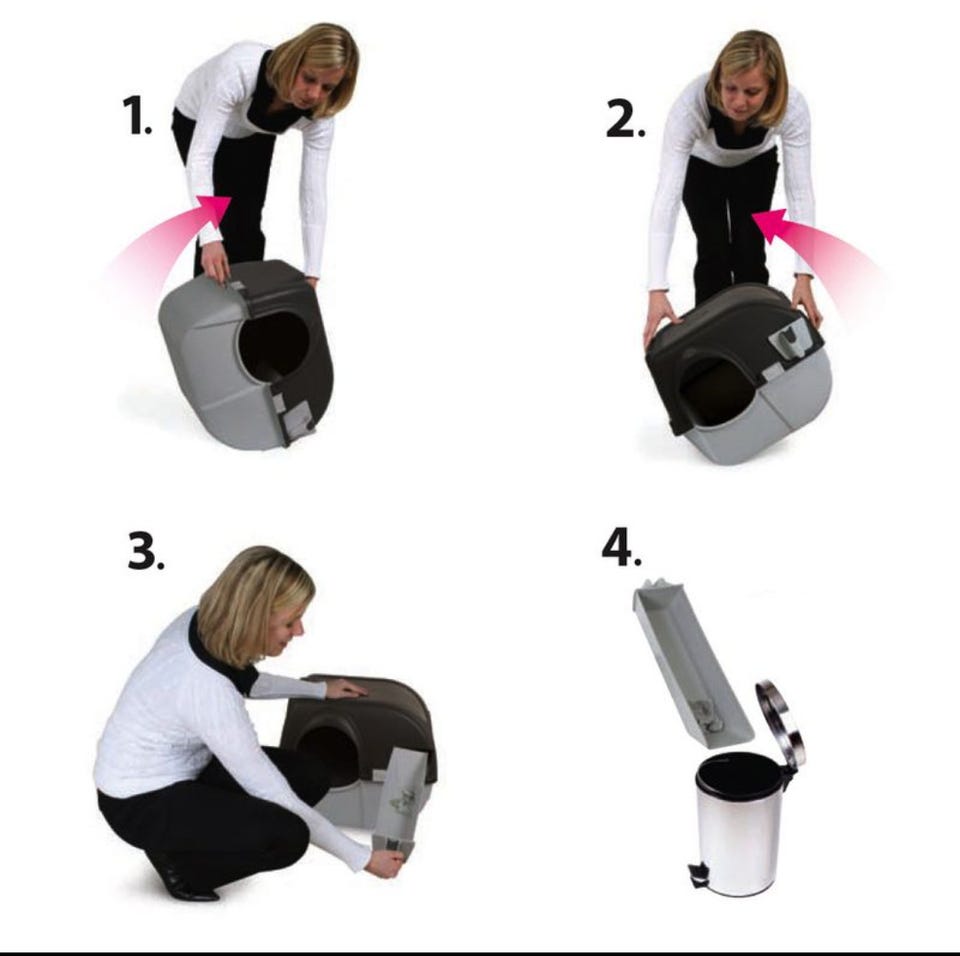 1.

2.

3.

4.