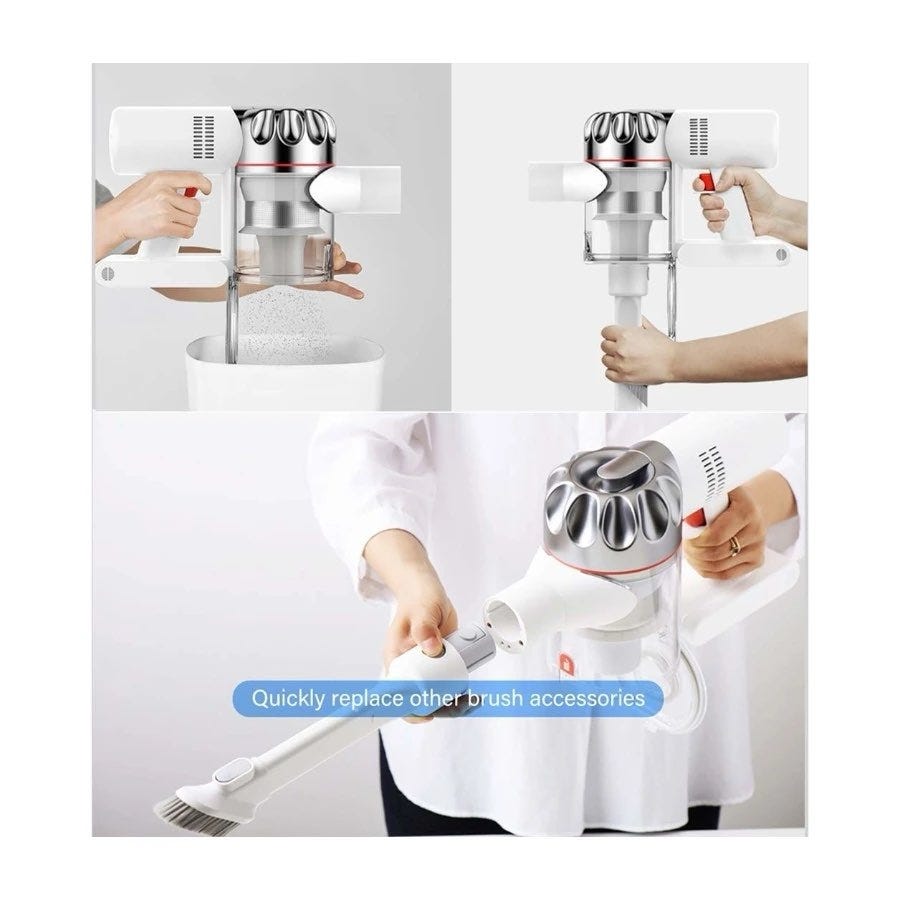 Quickly replace other brush accessories