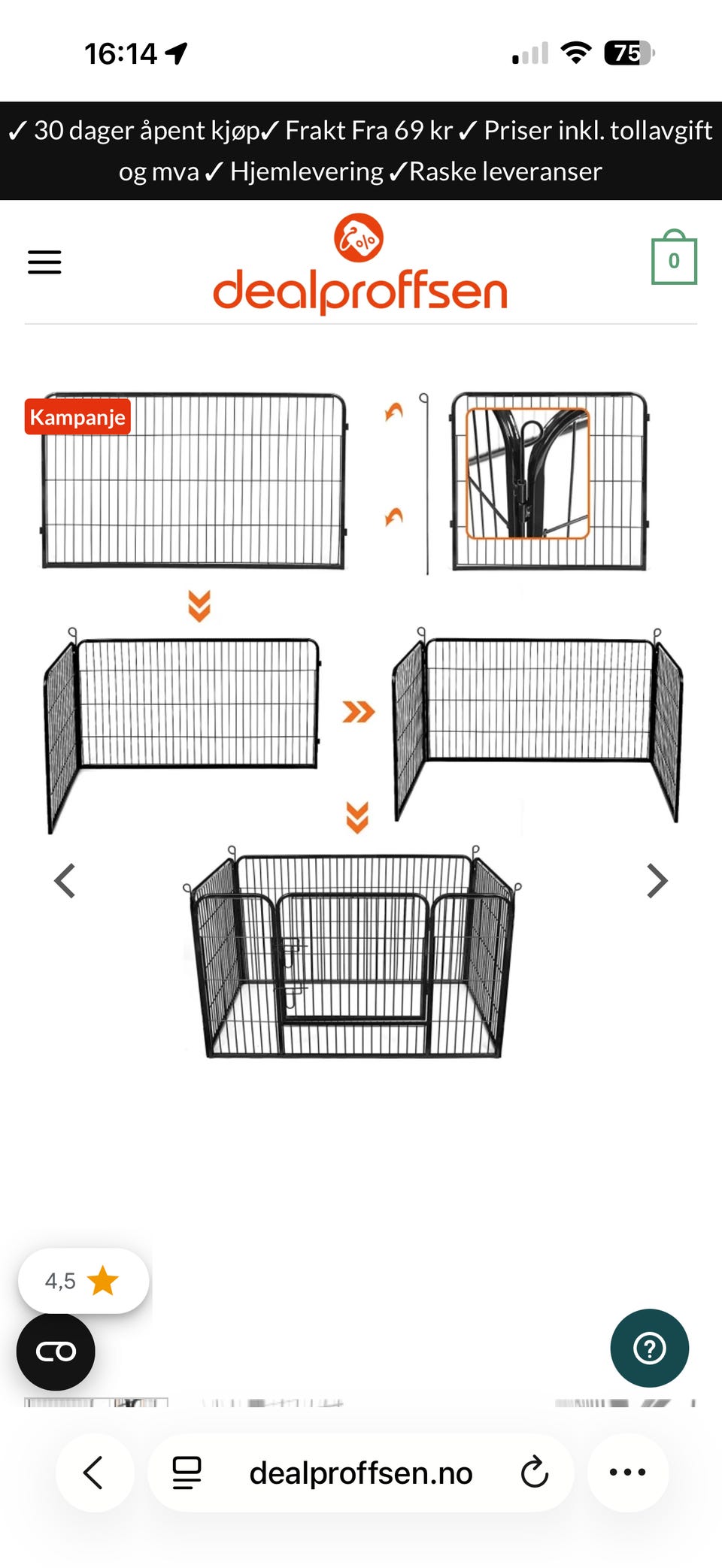 16:14

75

✓ 30 dager åpent kjøp✓ Frakt Fra 69 kr ✓ Priser inkl. tollavgift og mva ✓ Hjemlevering ✓Raske leveranser

dealproffsen

0

Kampanje

4,5

dealproffsen.no