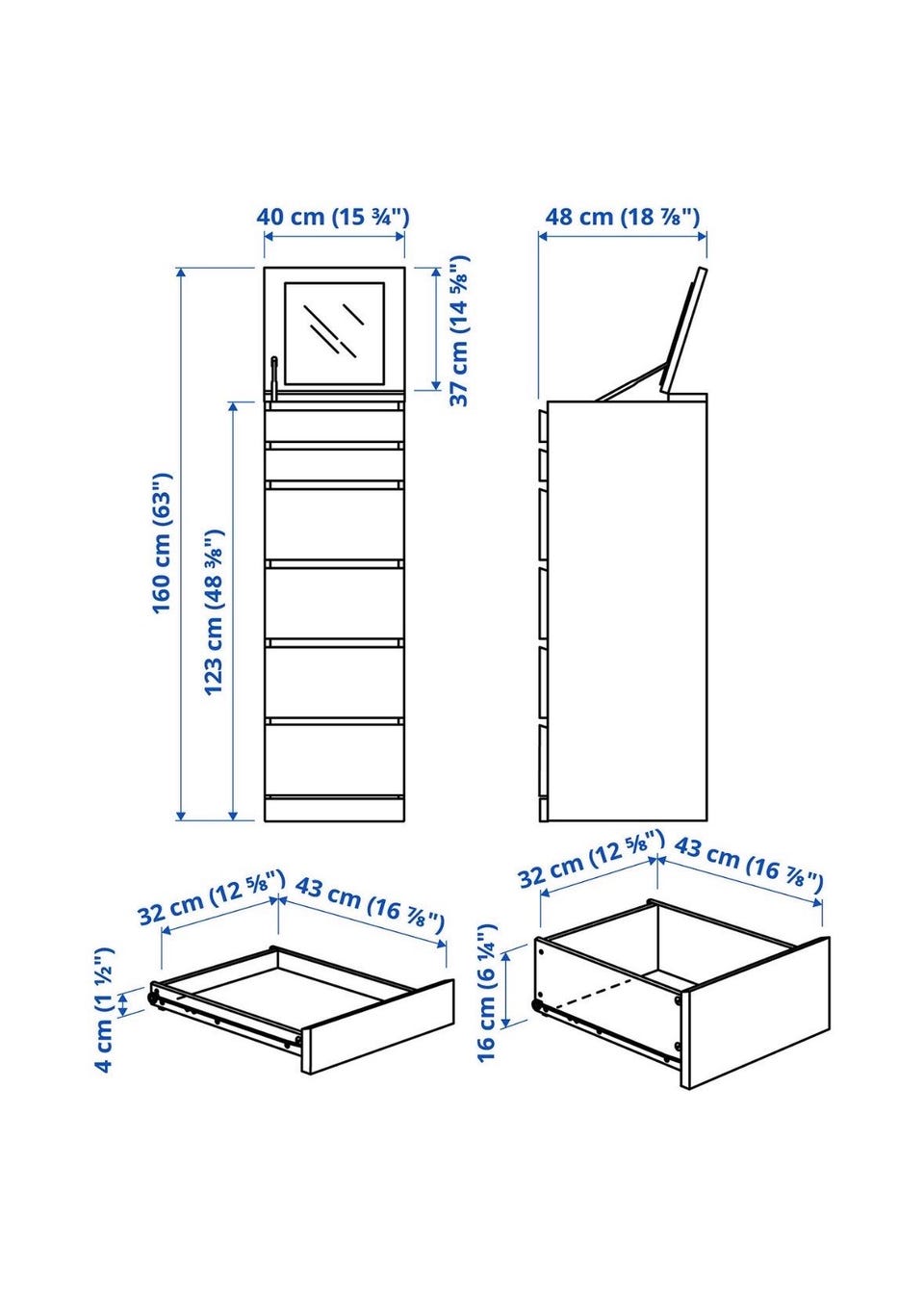 40 cm (15 ¾")

48 cm (18 ⅞")

37 cm (14 ⅝")

160 cm (63")

123 cm (48 ⅜")

32 cm (12 ⅝") 43 cm (16 ⅞")

4 cm (1 ½")

32 cm (12 ⅝") 43 cm (16 ⅞")

16 cm (6 ¼")